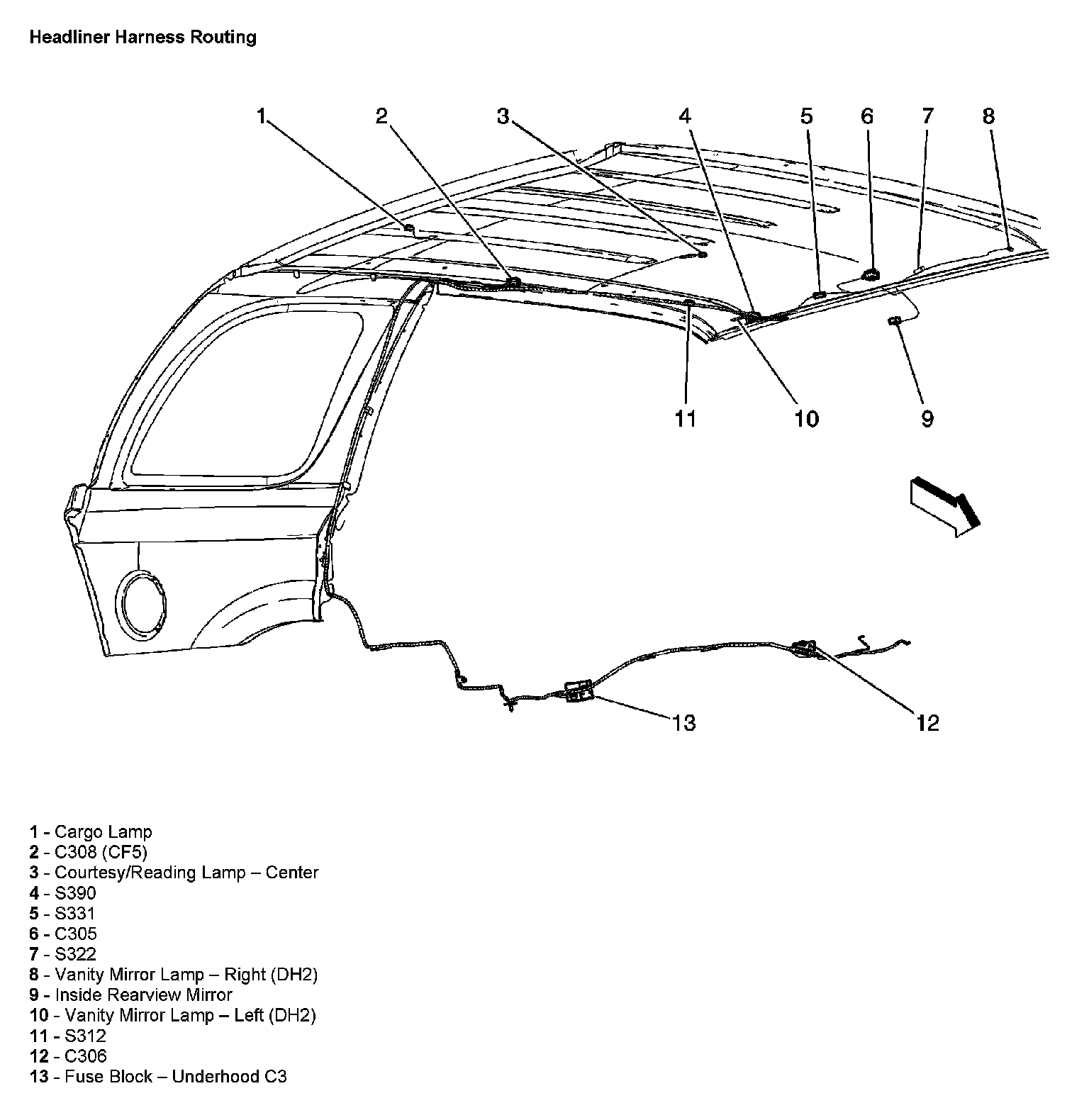 Headliner Harness Routing

1
2
3
4
5
6
7
8
11
10
9
13
12

1 - Cargo Lamp
2 - C308 (CF5)
3 - Courtesy/Reading Lamp – Center
4 - S390
5 - S331
6 - C305
7 - S322
8 - Vanity Mirror Lamp – Right (DH2)
9 - Inside Rearview Mirror
10 - Vanity Mirror Lamp – Left (DH2)
11 - S312
12 - C306
13 - Fuse Block – Underhood C3