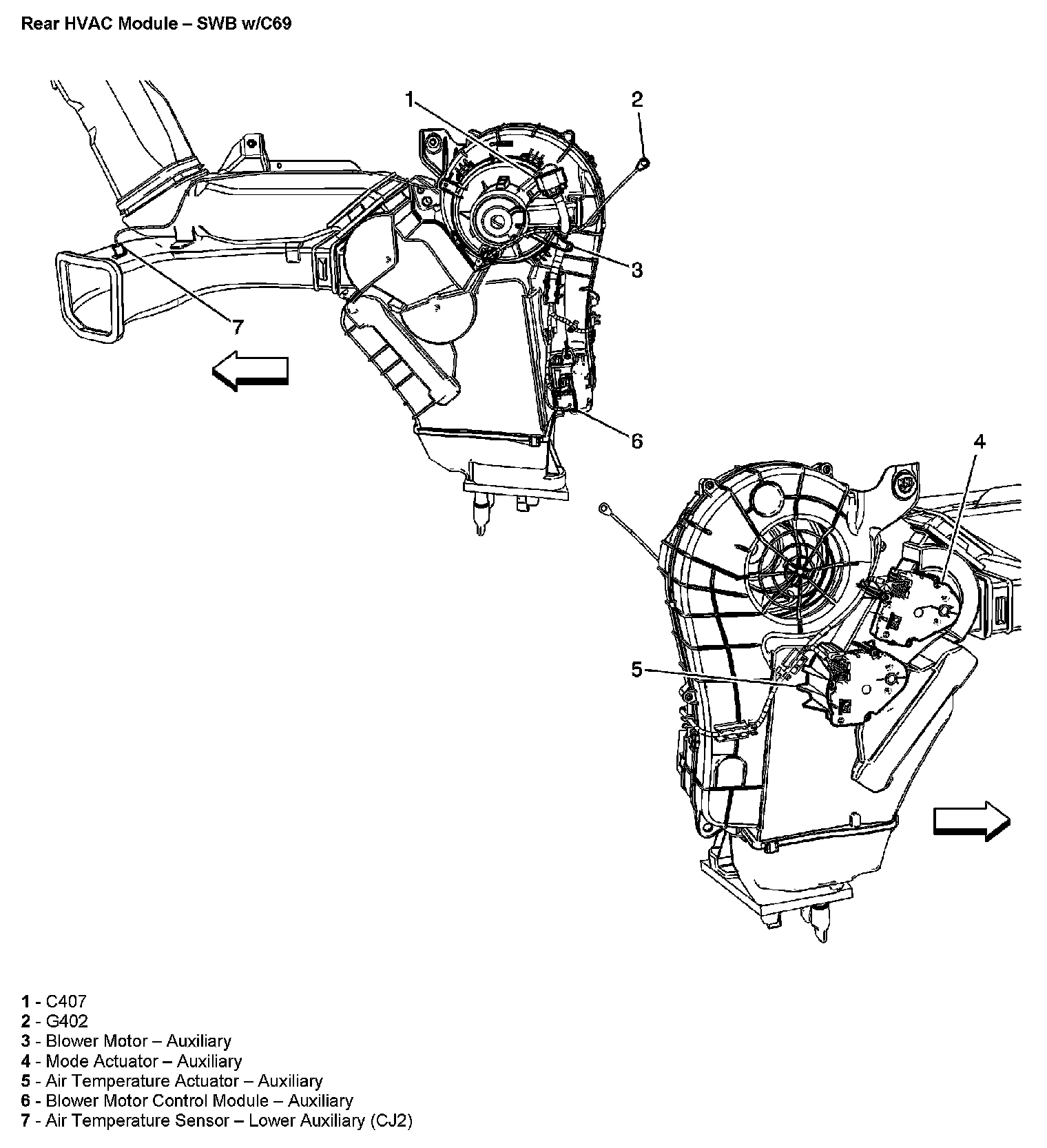 Rear HVAC Module – SWB w/C69

1

2

3

7

6

4

5

1 - C407
2 - G402
3 - Blower Motor – Auxiliary
4 - Mode Actuator – Auxiliary
5 - Air Temperature Actuator – Auxiliary
6 - Blower Motor Control Module – Auxiliary
7 - Air Temperature Sensor – Lower Auxiliary (CJ2)