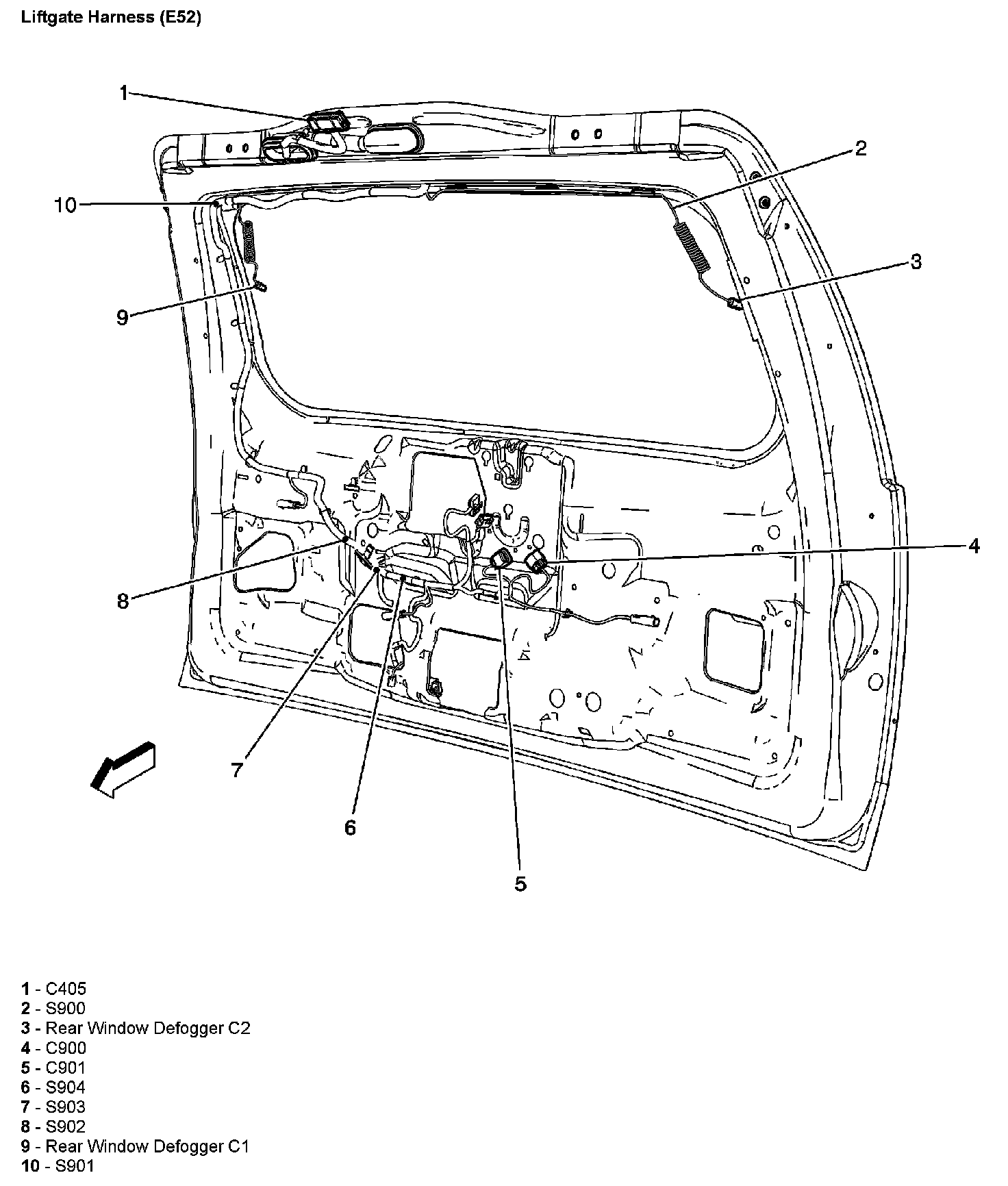 Liftgate Harness (E52)

1

2

10

3

9

4

8

7

6

5

1 - C405
2 - S900
3 - Rear Window Defogger C2
4 - C900
5 - C901
6 - S904
7 - S903
8 - S902
9 - Rear Window Defogger C1
10 - S901