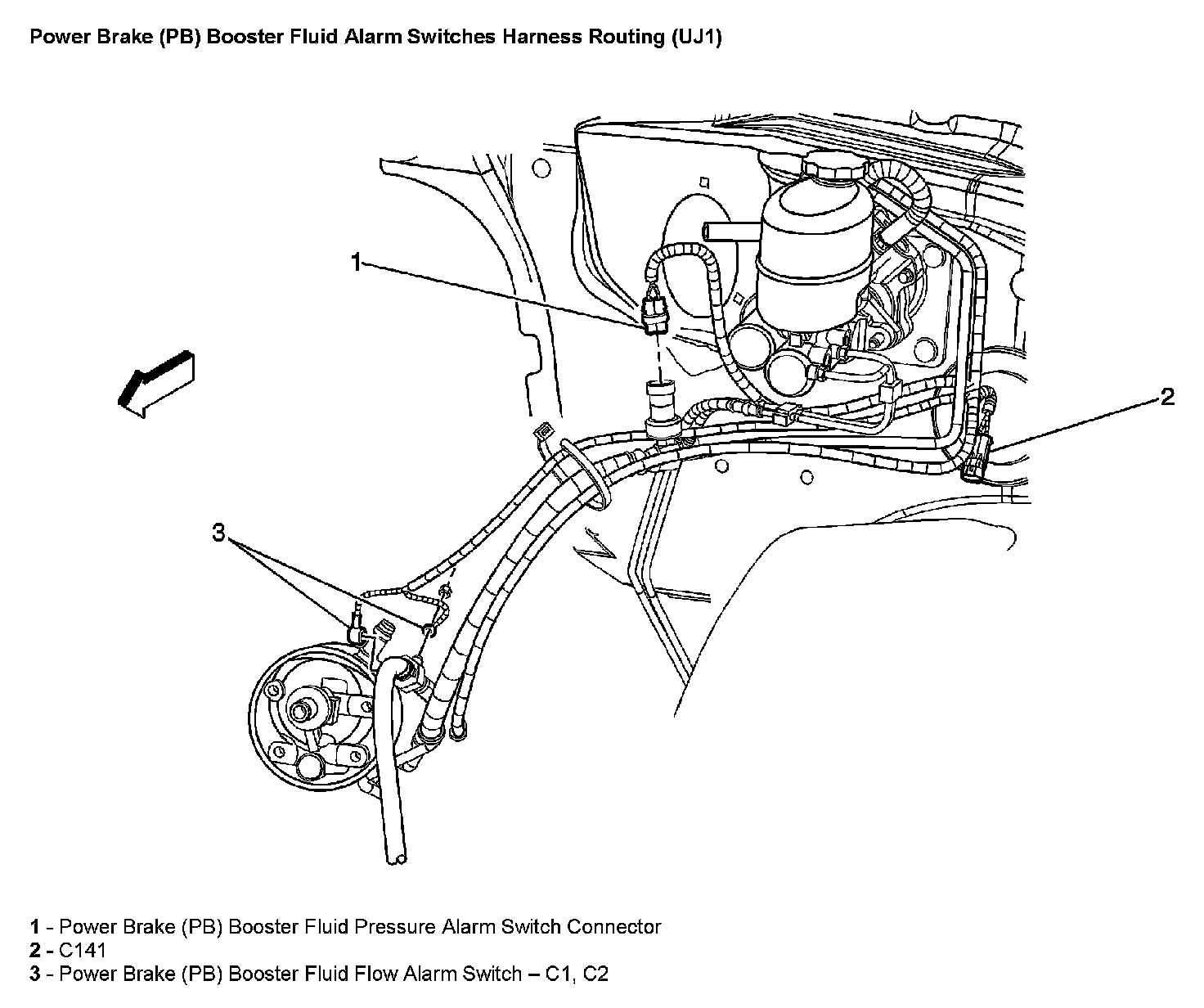 Power Brake (PB) Booster Fluid Alarm Switches Harness Routing (UJ1)

1

2

3

1 - Power Brake (PB) Booster Fluid Pressure Alarm Switch Connector
2 - C141
3 - Power Brake (PB) Booster Fluid Flow Alarm Switch – C1, C2