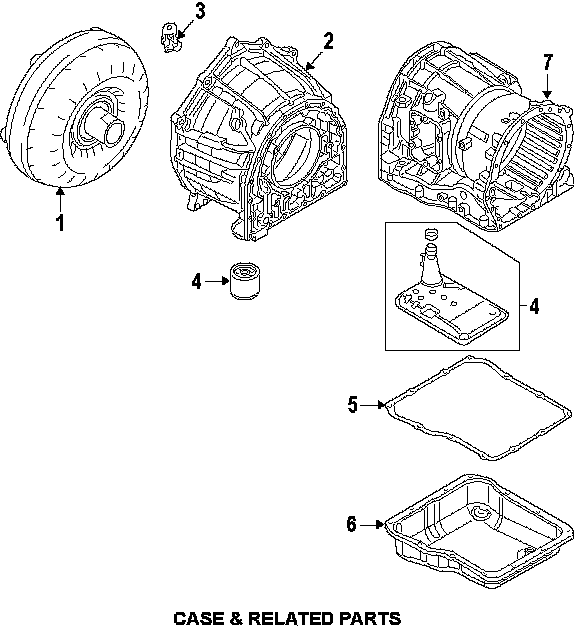 3
2
7
1
4
4
5
6
CASE & RELATED PARTS