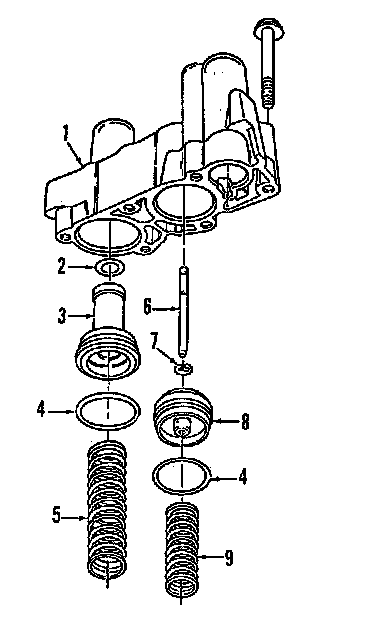 1
2
3
6
7
4
8
4
5
9