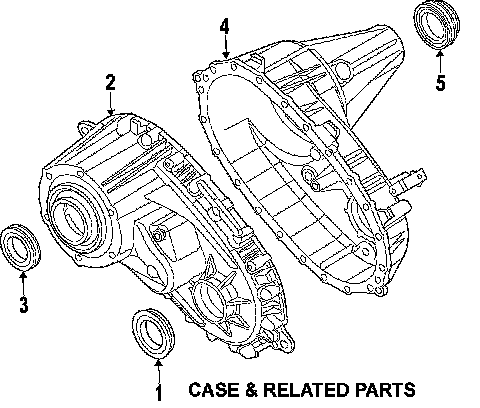 4

5

2

3

1

CASE & RELATED PARTS