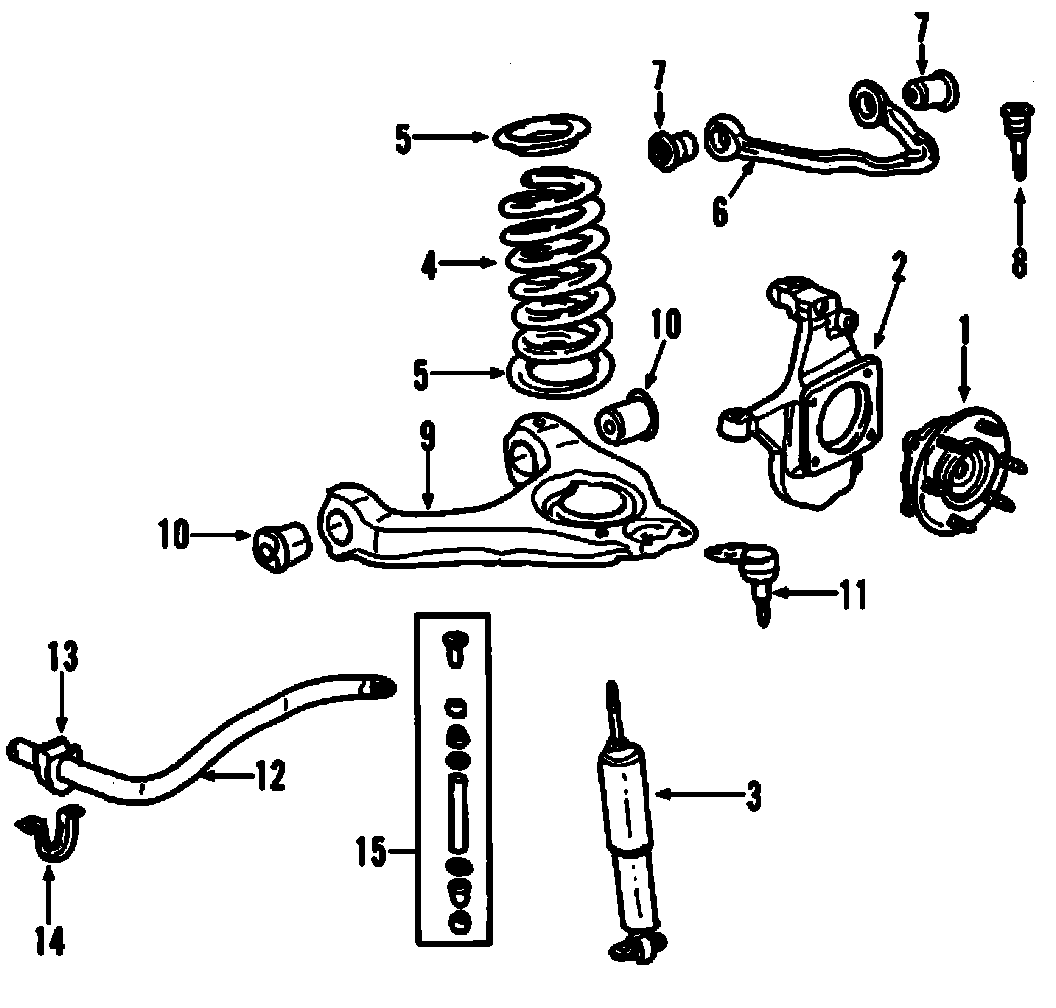 7
7
5
6
8
4
2
10
1
5
9
10
11
13
12
3
15
14