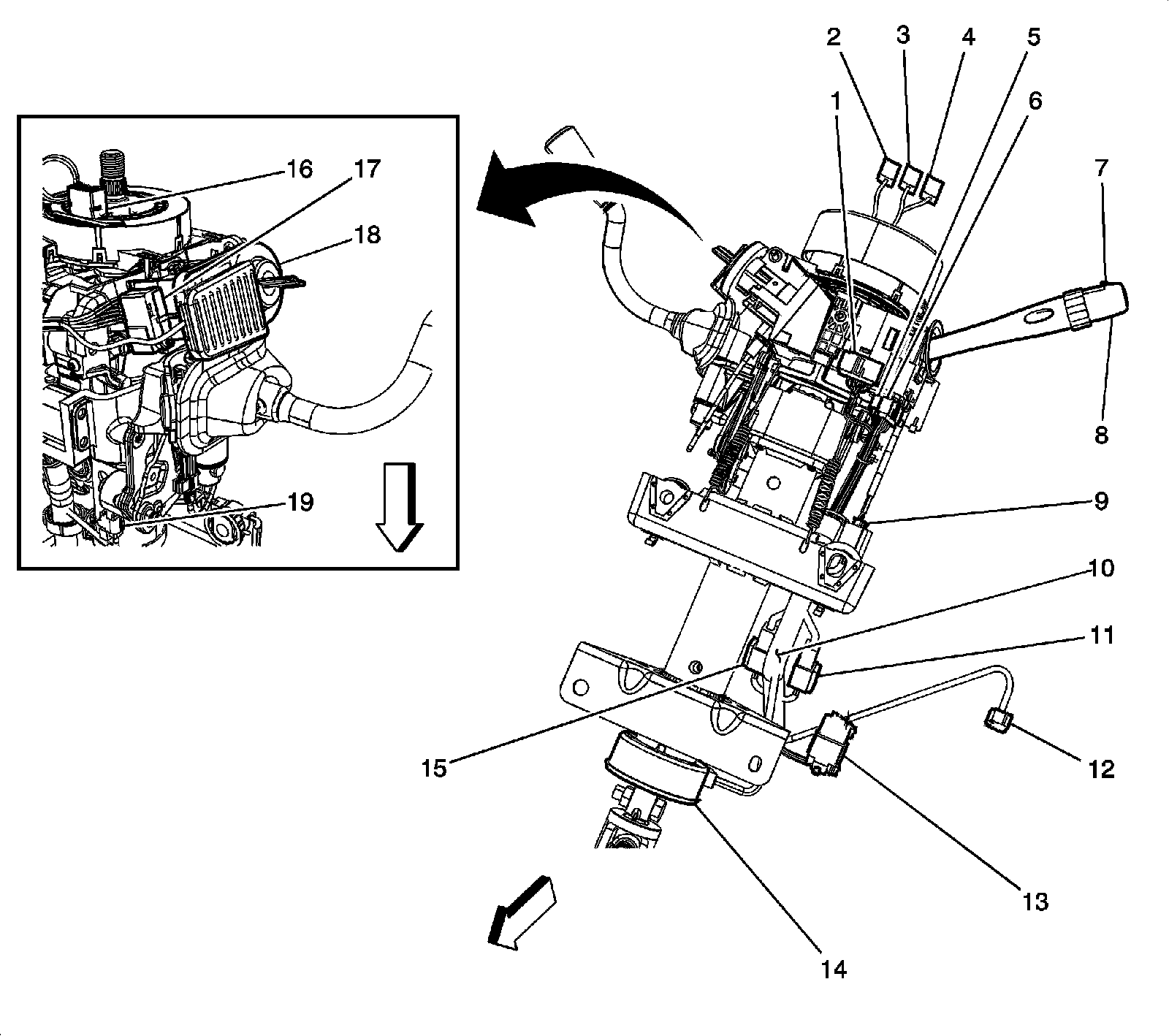 16
17
18
19
2
3
4
5
1
6
7
8
9
10
11
12
13
14
15