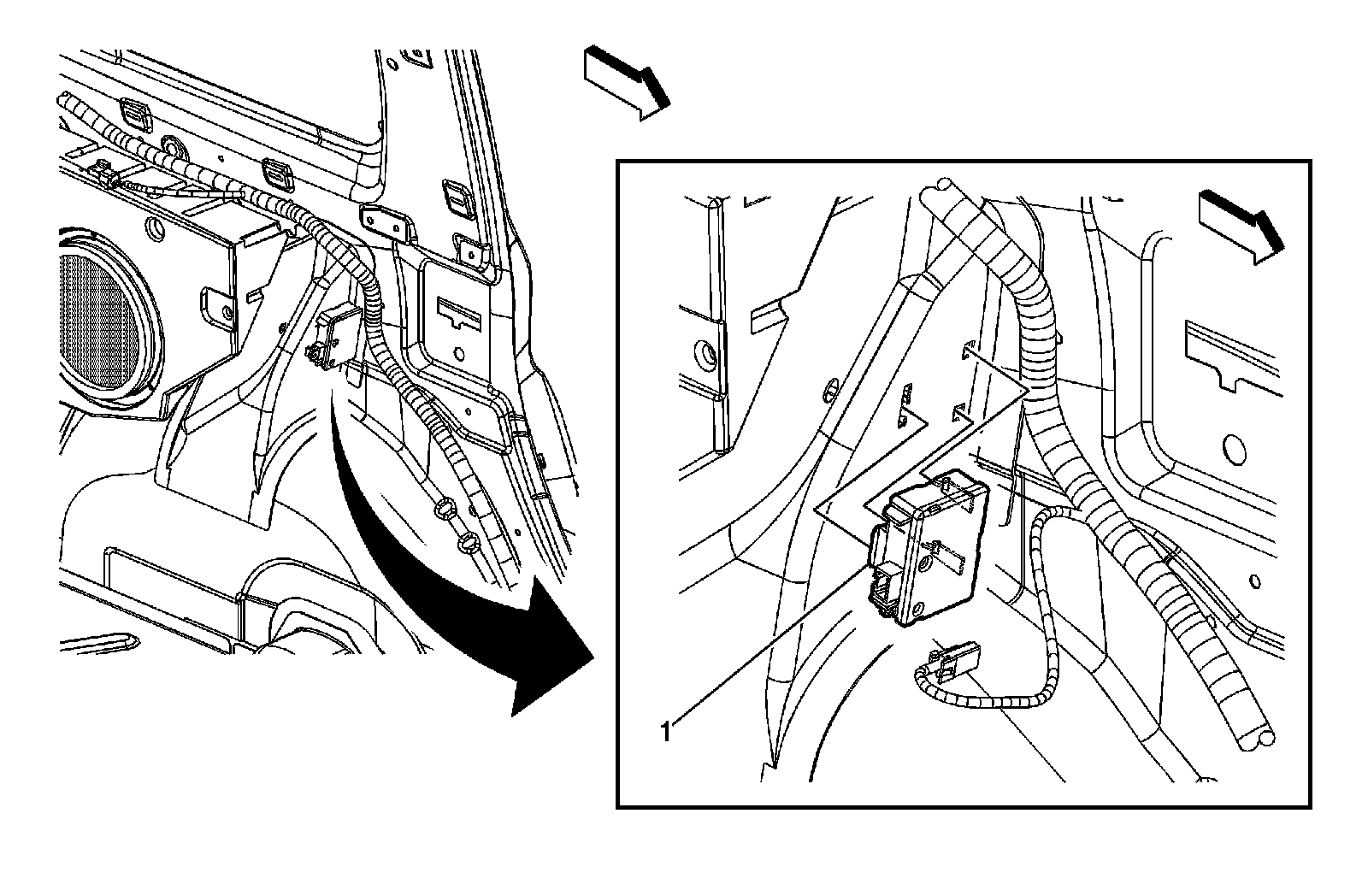 1