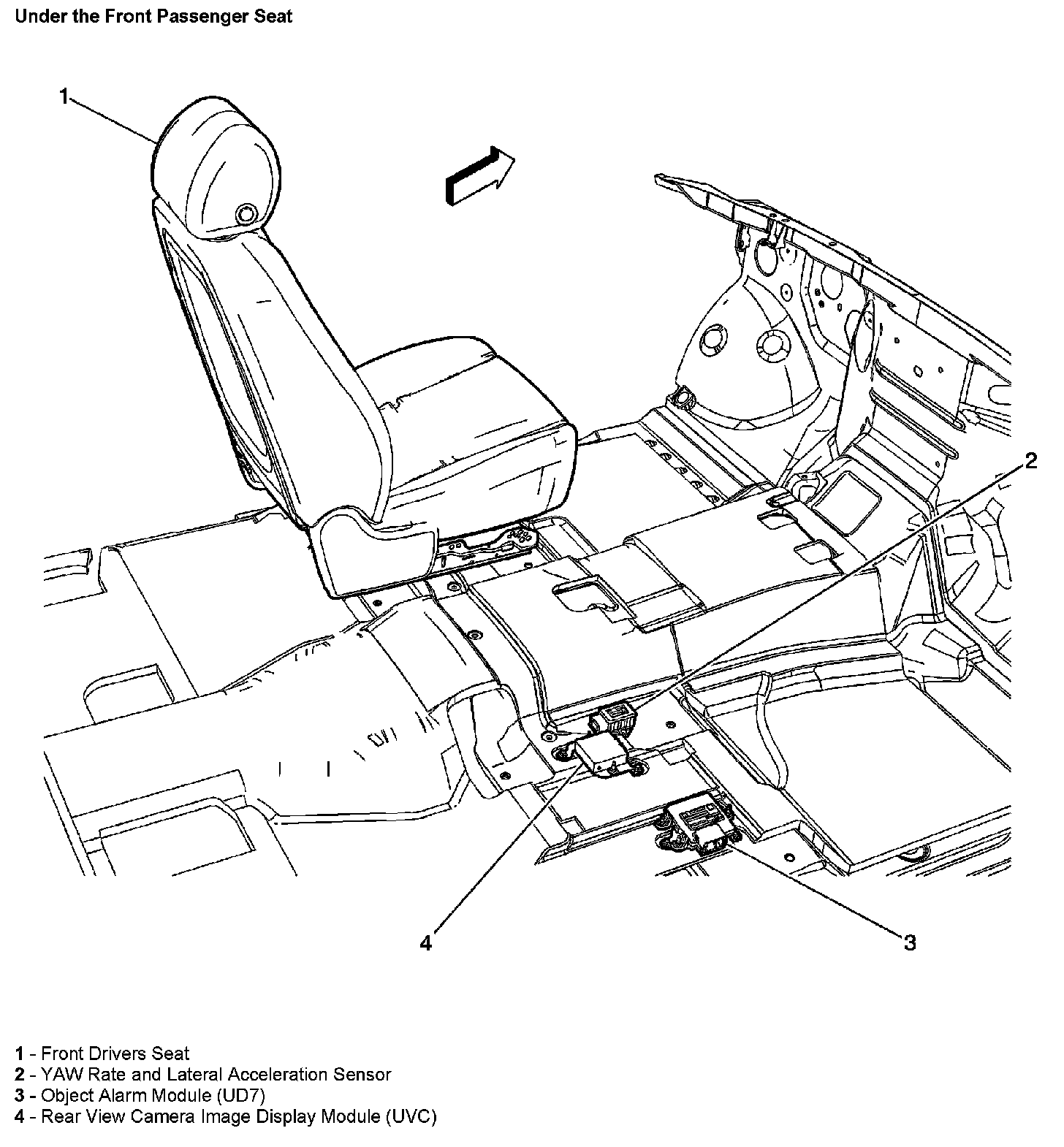 Under the Front Passenger Seat

1

2

4

3

1 - Front Drivers Seat
2 - YAW Rate and Lateral Acceleration Sensor
3 - Object Alarm Module (UD7)
4 - Rear View Camera Image Display Module (UVC)