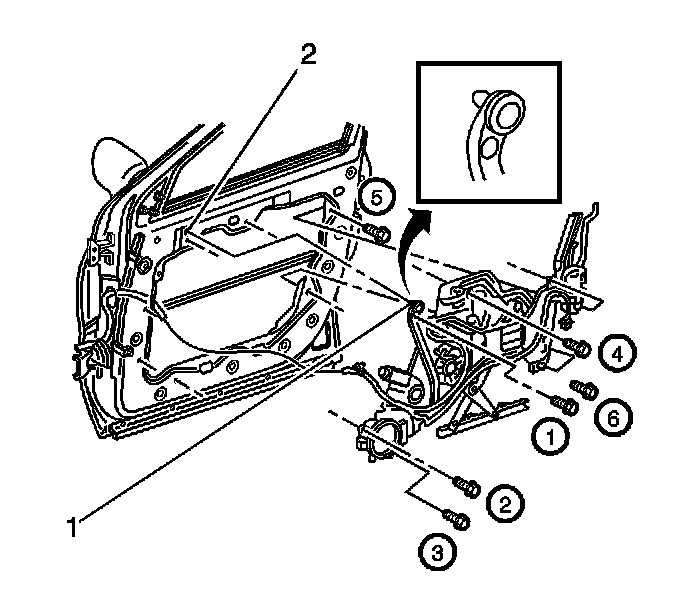 2
5
4
6
1
2
3
1