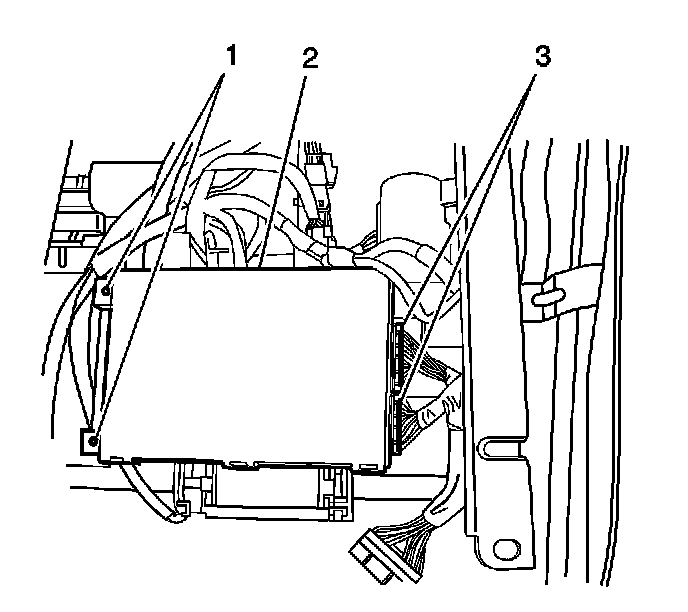 1
2
3