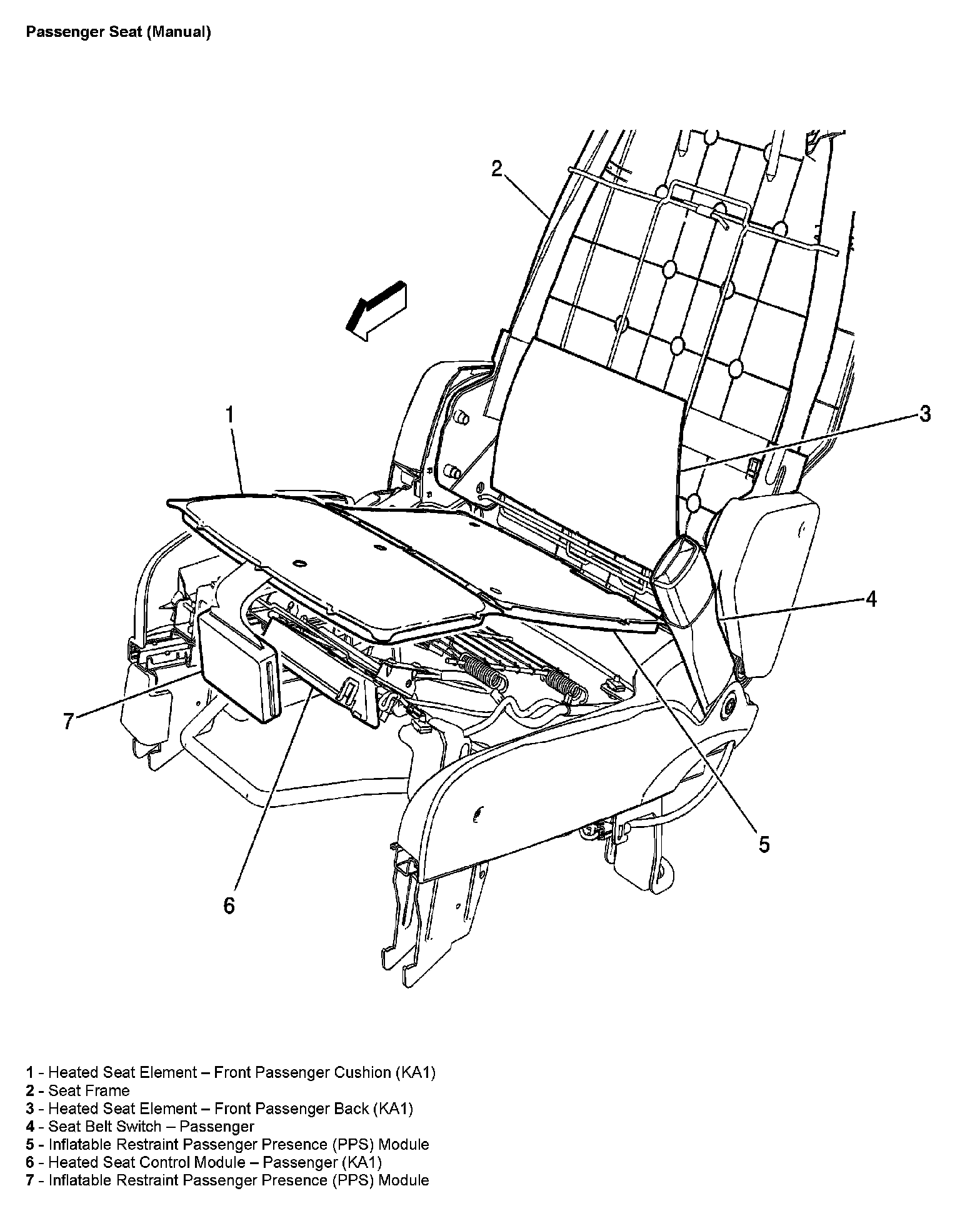 Passenger Seat (Manual)

2

1

3

4

7

5

6

1 - Heated Seat Element – Front Passenger Cushion (KA1)
2 - Seat Frame
3 - Heated Seat Element – Front Passenger Back (KA1)
4 - Seat Belt Switch – Passenger
5 - Inflatable Restraint Passenger Presence (PPS) Module
6 - Heated Seat Control Module – Passenger (KA1)
7 - Inflatable Restraint Passenger Presence (PPS) Module