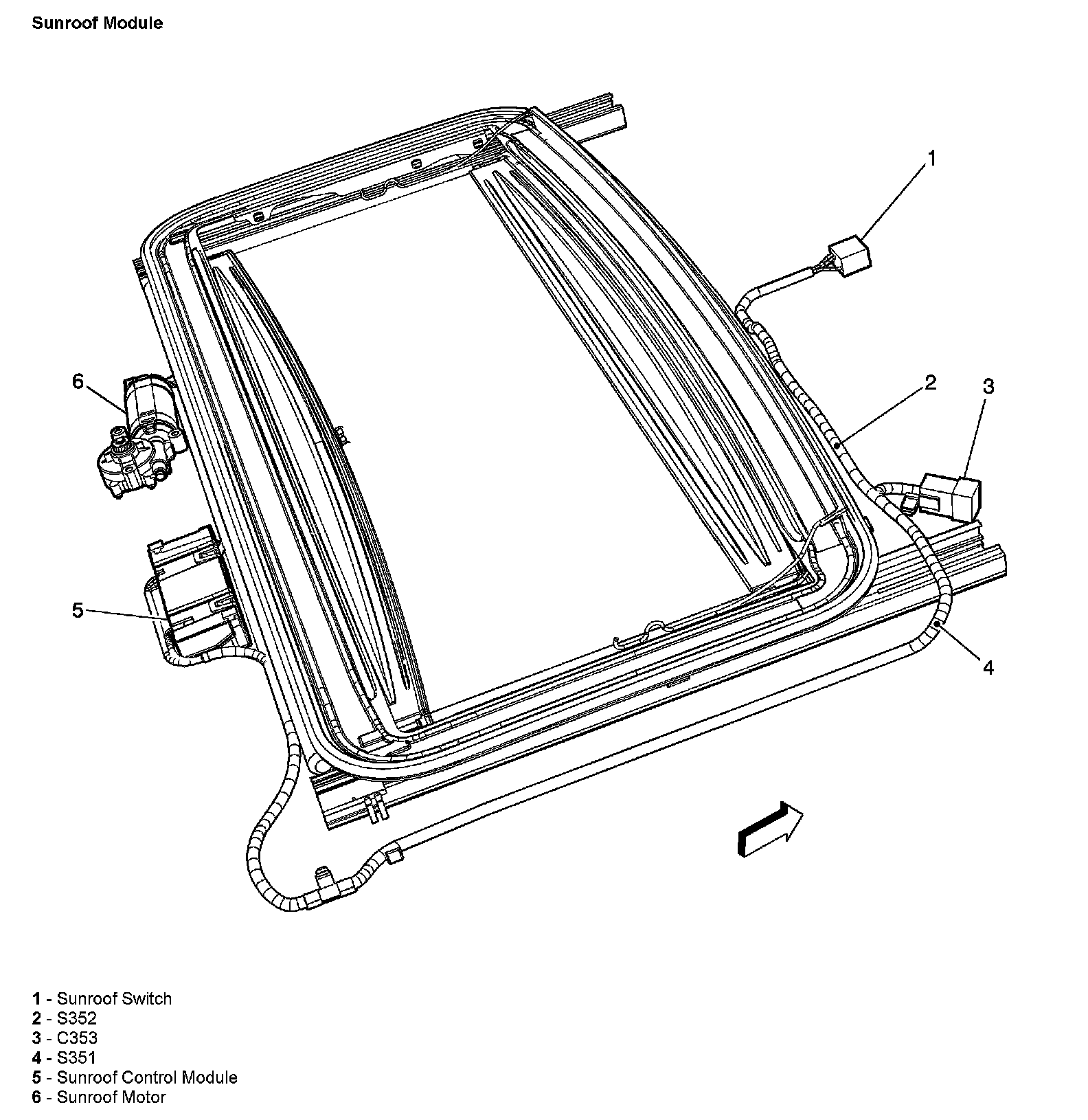 Sunroof Module

1

6

2

3

5

4

1 - Sunroof Switch
2 - S352
3 - C353
4 - S351
5 - Sunroof Control Module
6 - Sunroof Motor