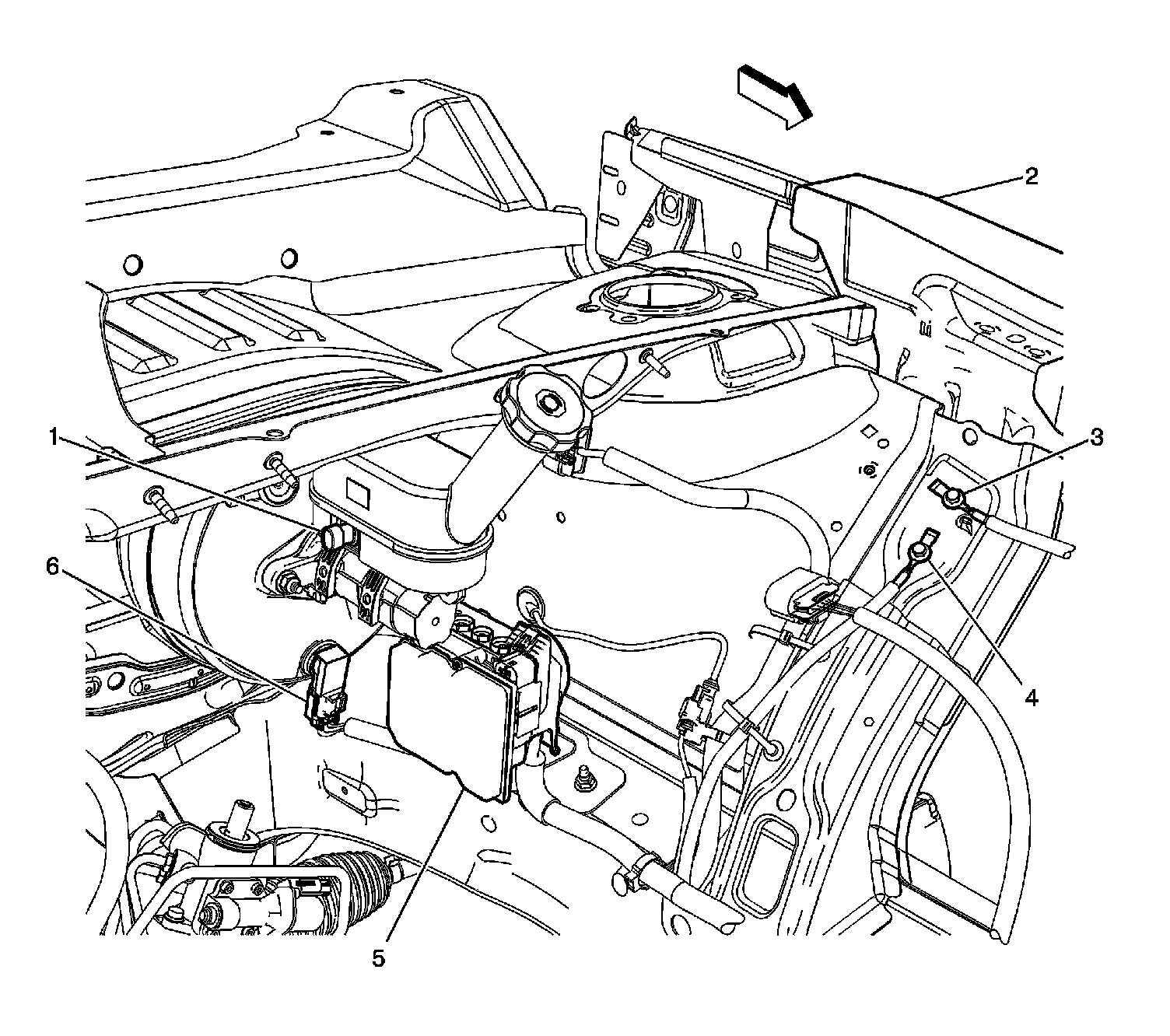 2
1
3
6
4
5