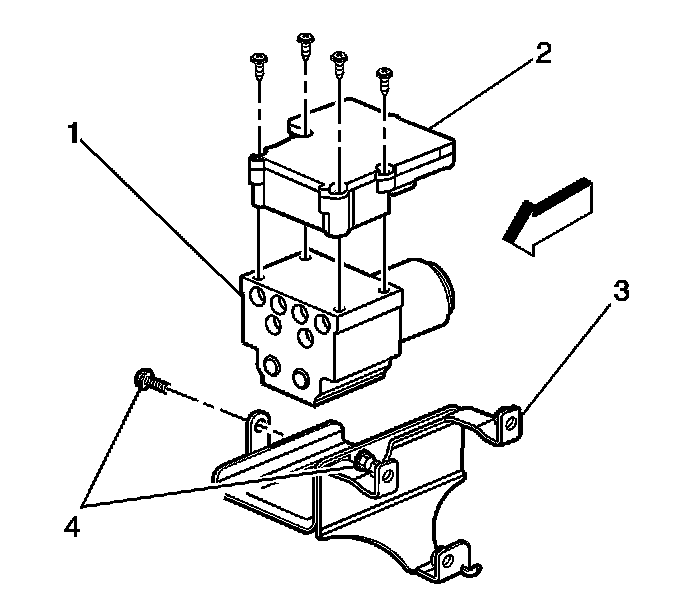 2
1
3
4