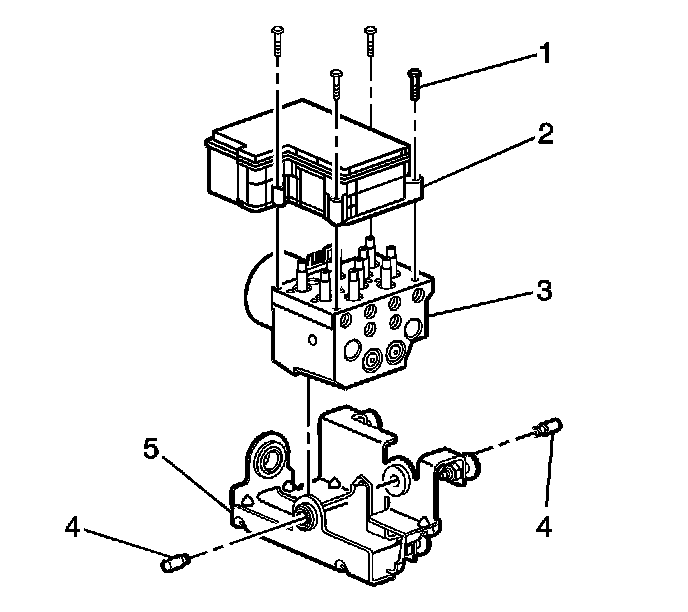 1
2
3
5
4
4