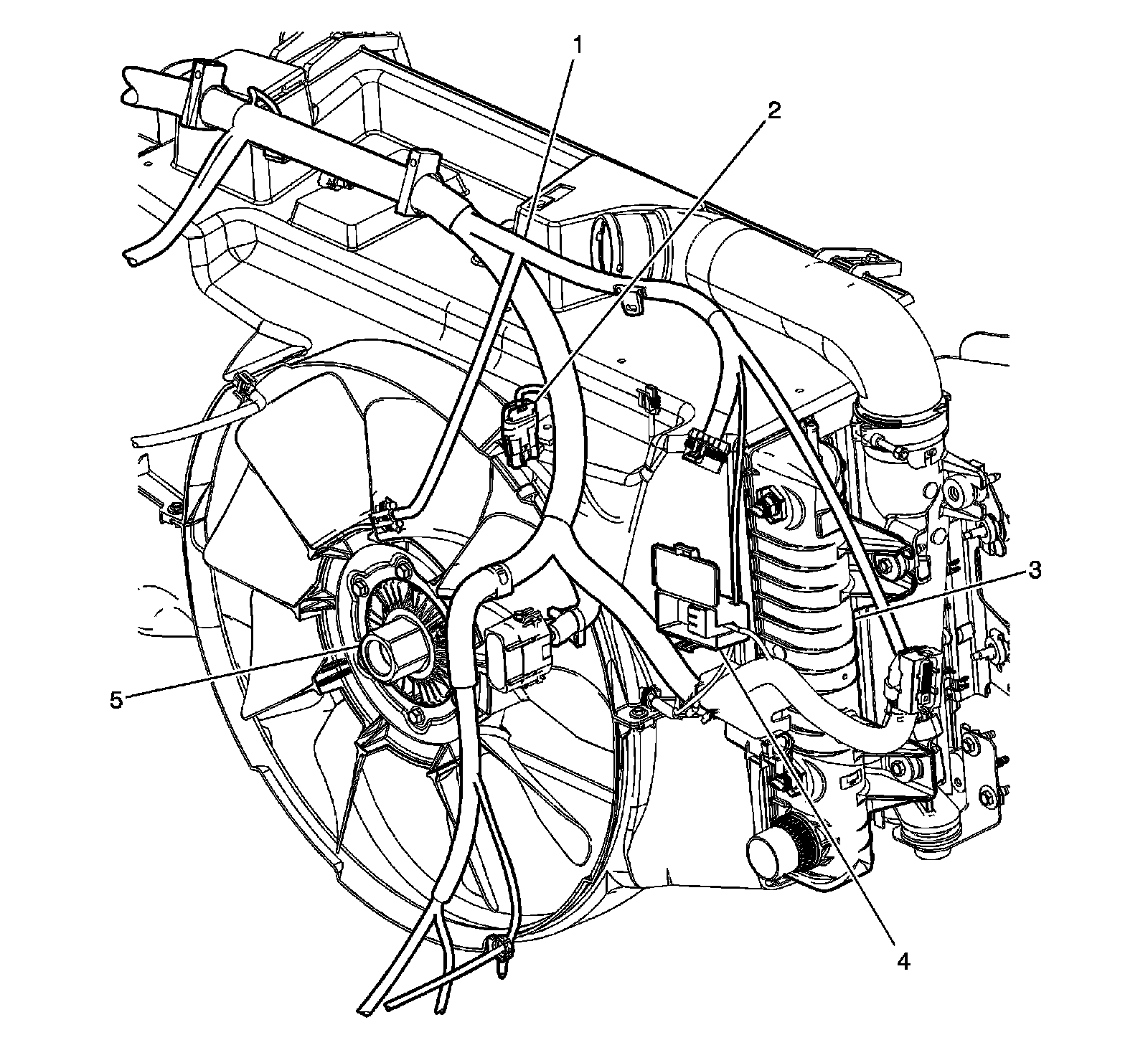 1
2
3
5
4