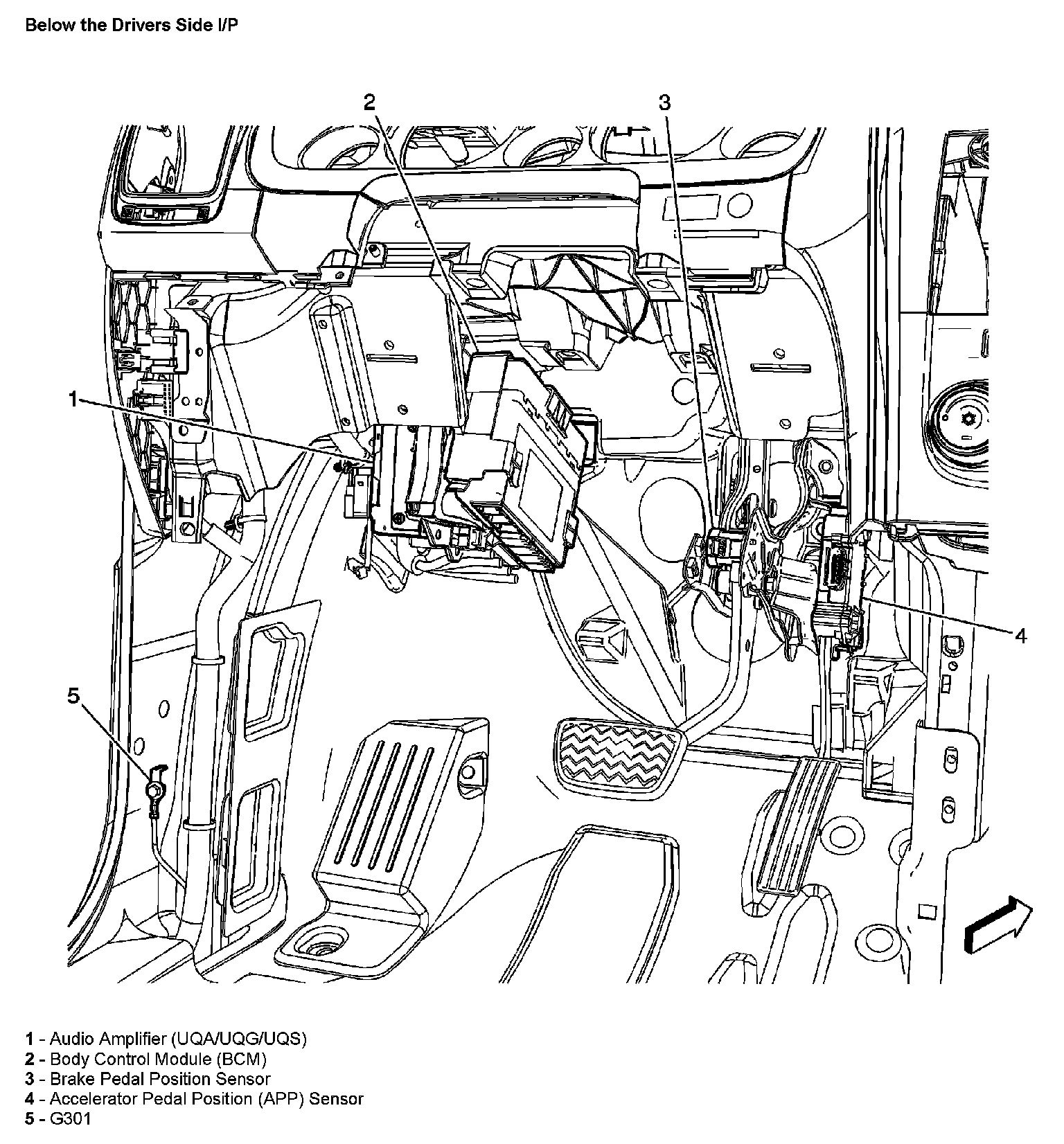 Below the Drivers Side I/P

2
3
1
4
5

1 - Audio Amplifier (UQA/UQG/UQS)
2 - Body Control Module (BCM)
3 - Brake Pedal Position Sensor
4 - Accelerator Pedal Position (APP) Sensor
5 - G301