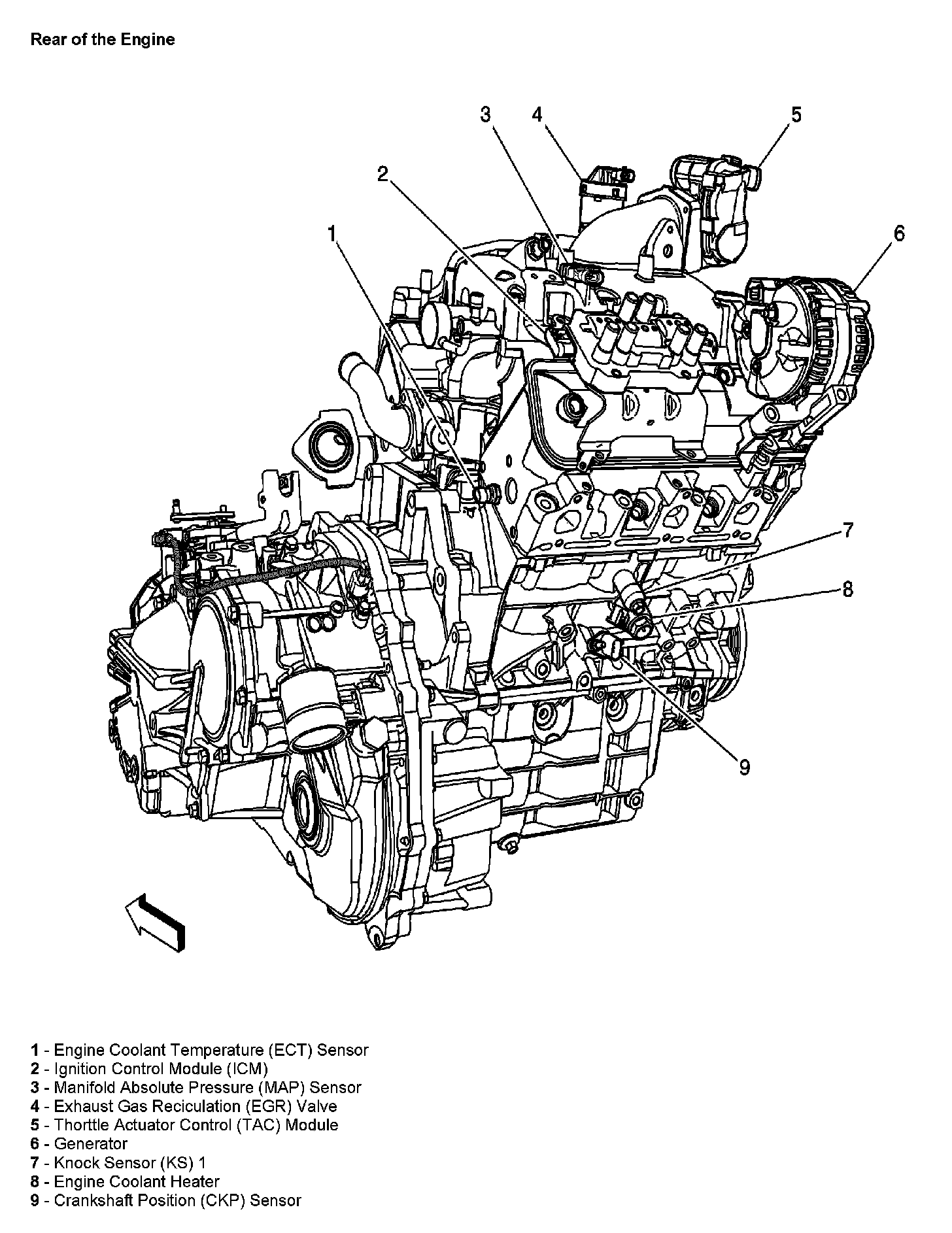 Rear of the Engine

3 4 5 2 1 6 7 8 9

1 - Engine Coolant Temperature (ECT) Sensor
2 - Ignition Control Module (ICM)
3 - Manifold Absolute Pressure (MAP) Sensor
4 - Exhaust Gas Reciculation (EGR) Valve
5 - Thorttle Actuator Control (TAC) Module
6 - Generator
7 - Knock Sensor (KS) 1
8 - Engine Coolant Heater
9 - Crankshaft Position (CKP) Sensor