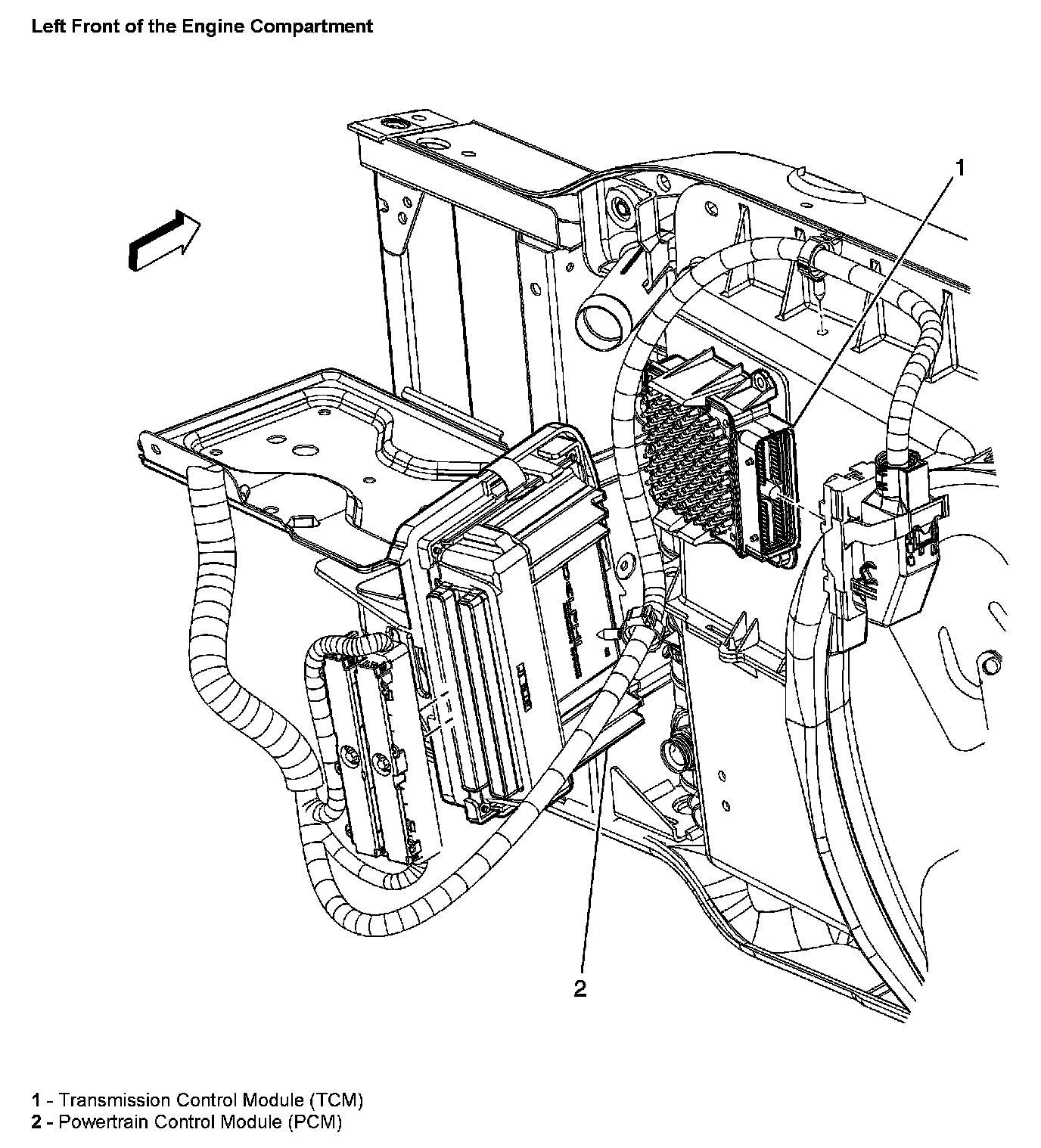 Left Front of the Engine Compartment

1

2

1 - Transmission Control Module (TCM)
2 - Powertrain Control Module (PCM)