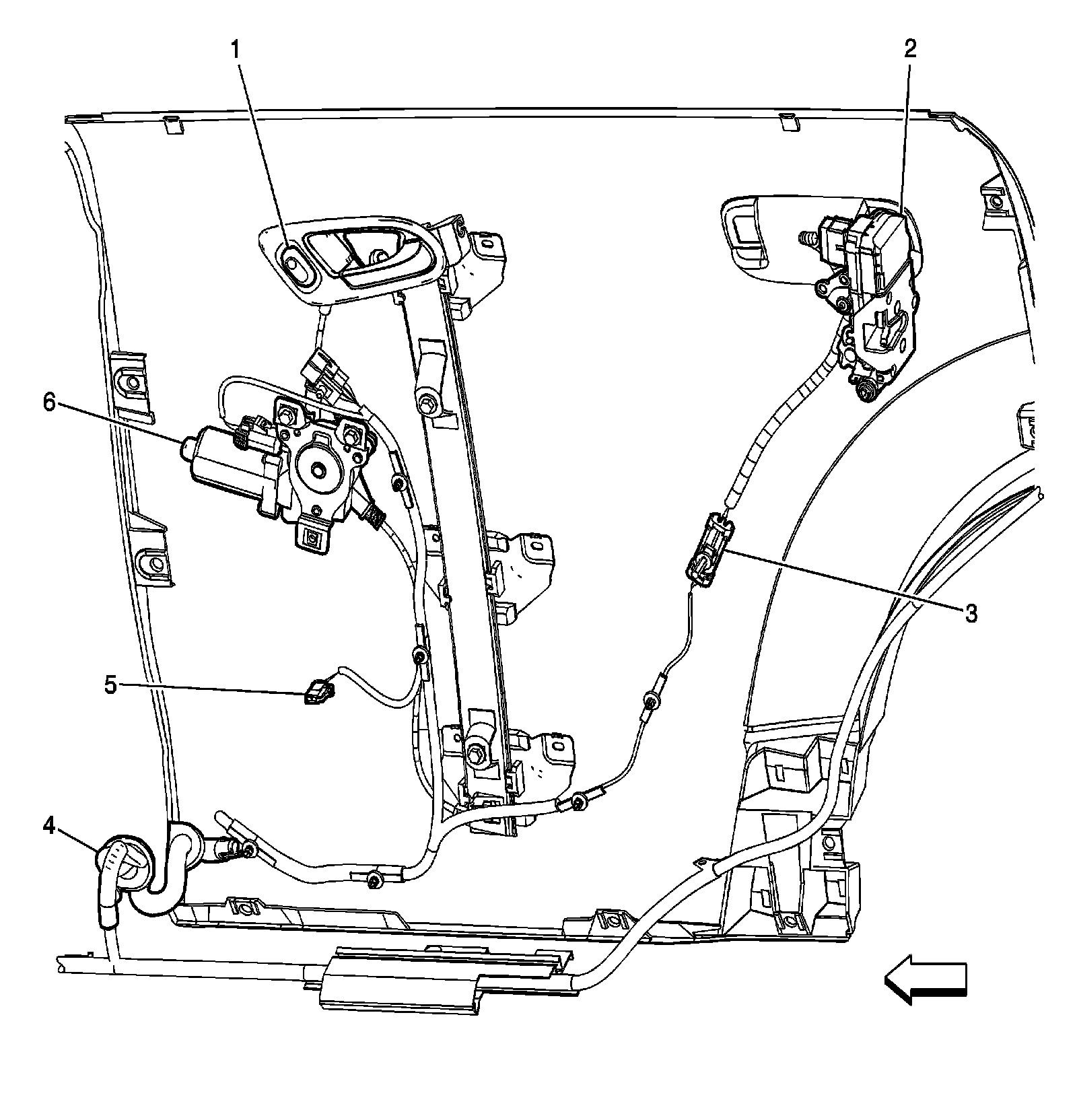 1
2
6
3
5
4