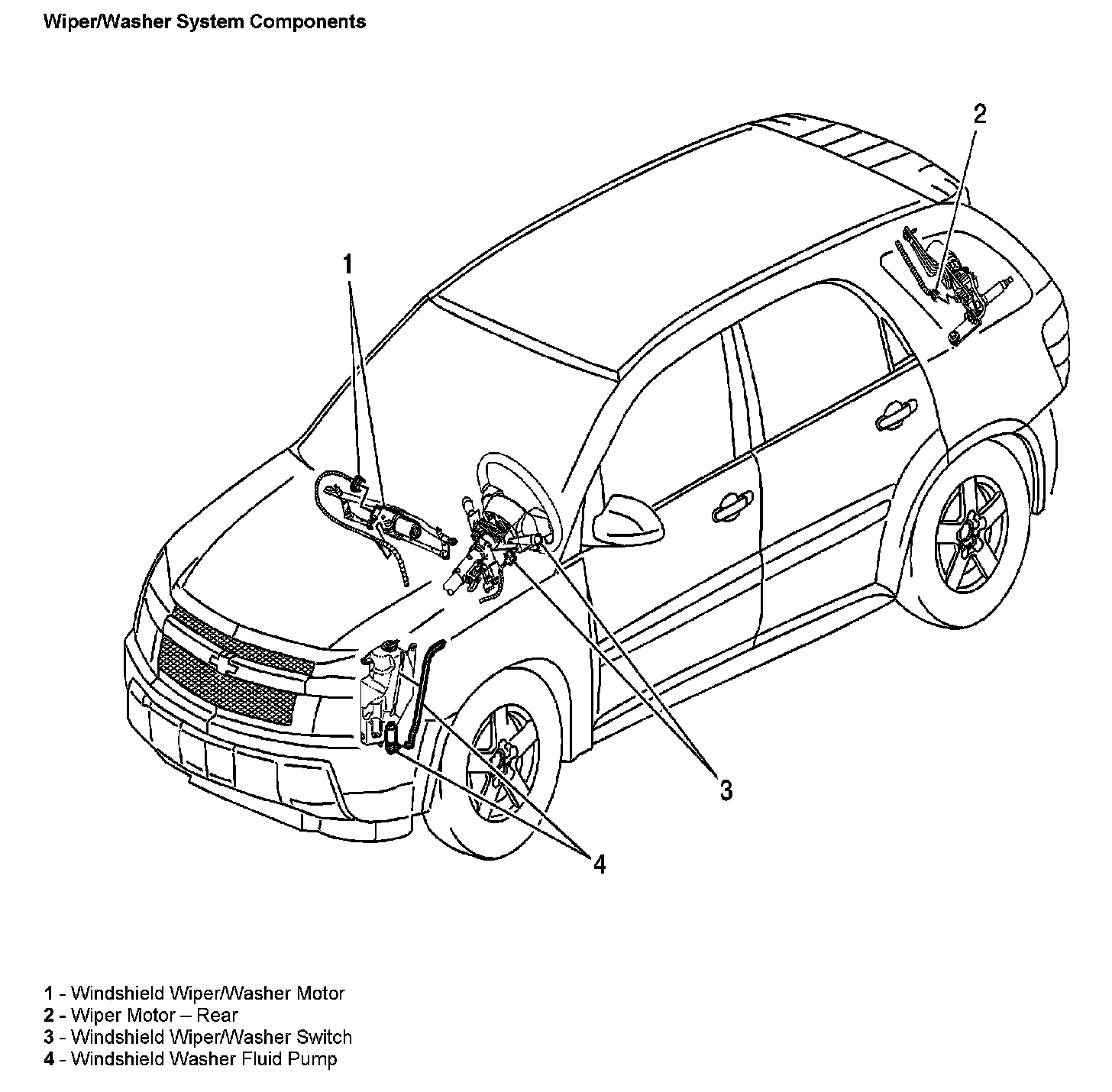 Wiper/Washer System Components

2

1

3

4

1 - Windshield Wiper/Washer Motor
2 - Wiper Motor – Rear
3 - Windshield Wiper/Washer Switch
4 - Windshield Washer Fluid Pump