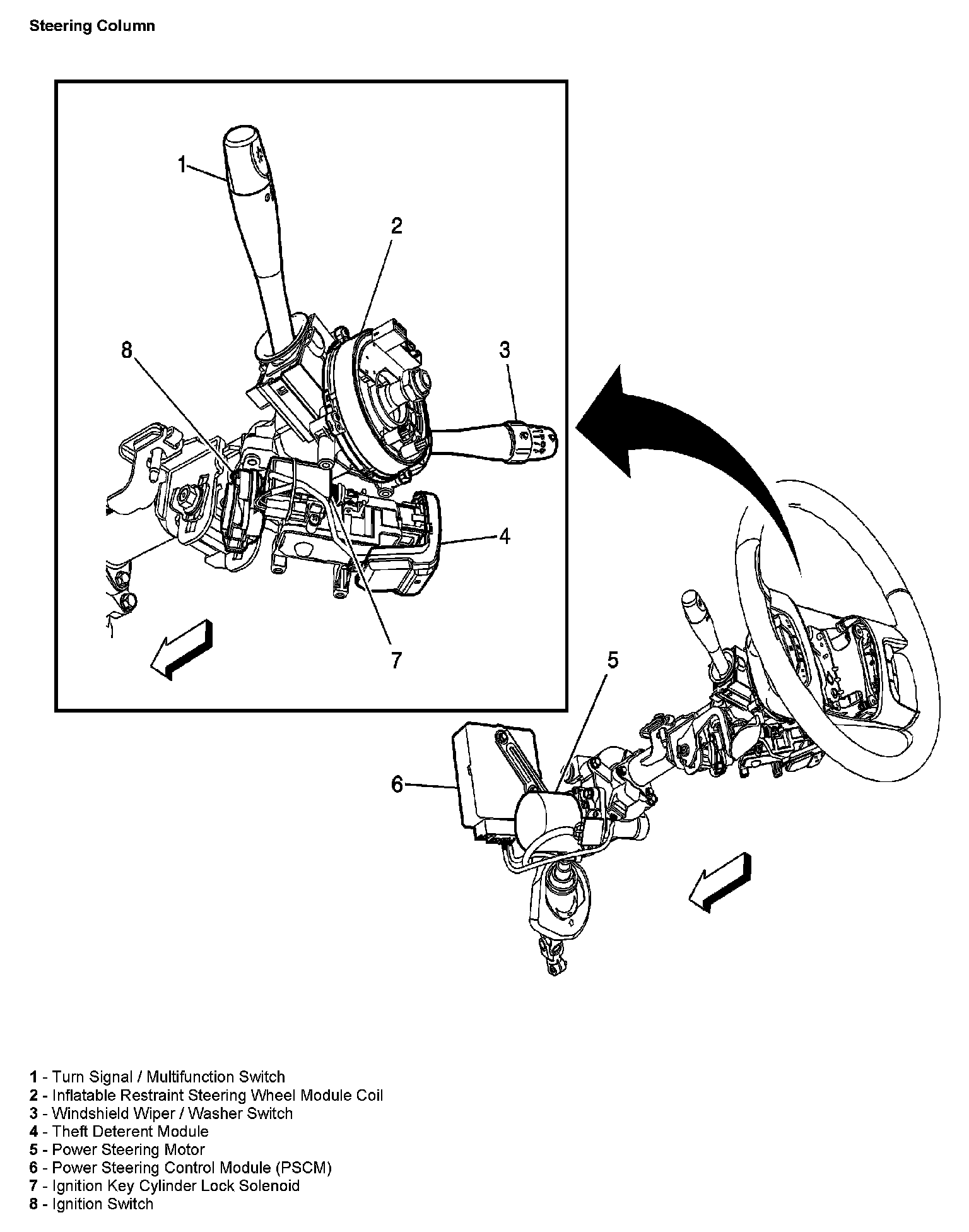 Steering Column

1

2

8

3

4

7

5

6

1 - Turn Signal / Multifunction Switch
2 - Inflatable Restraint Steering Wheel Module Coil
3 - Windshield Wiper / Washer Switch
4 - Theft Deterent Module
5 - Power Steering Motor
6 - Power Steering Control Module (PSCM)
7 - Ignition Key Cylinder Lock Solenoid
8 - Ignition Switch