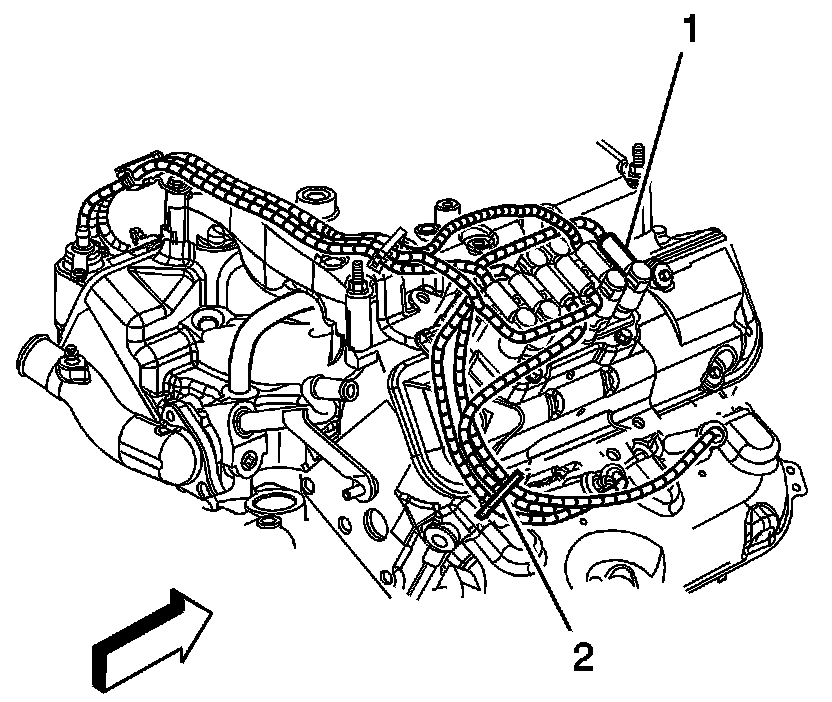 1

2