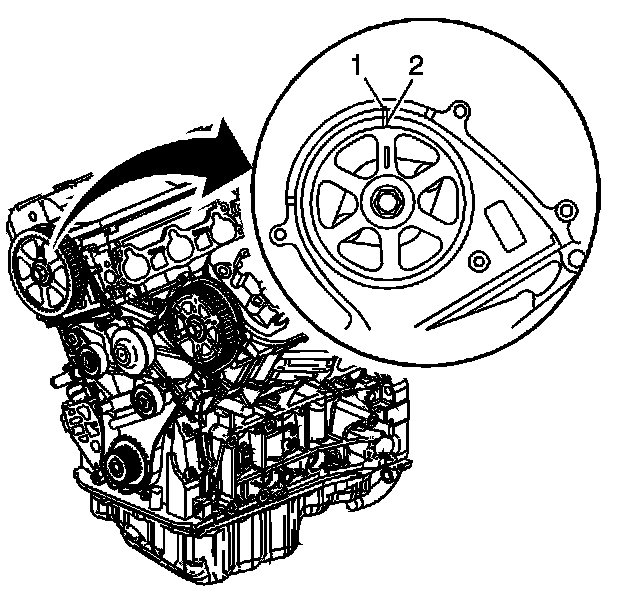 1
2