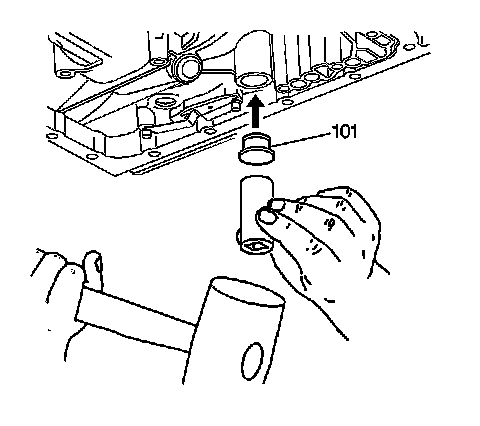 101