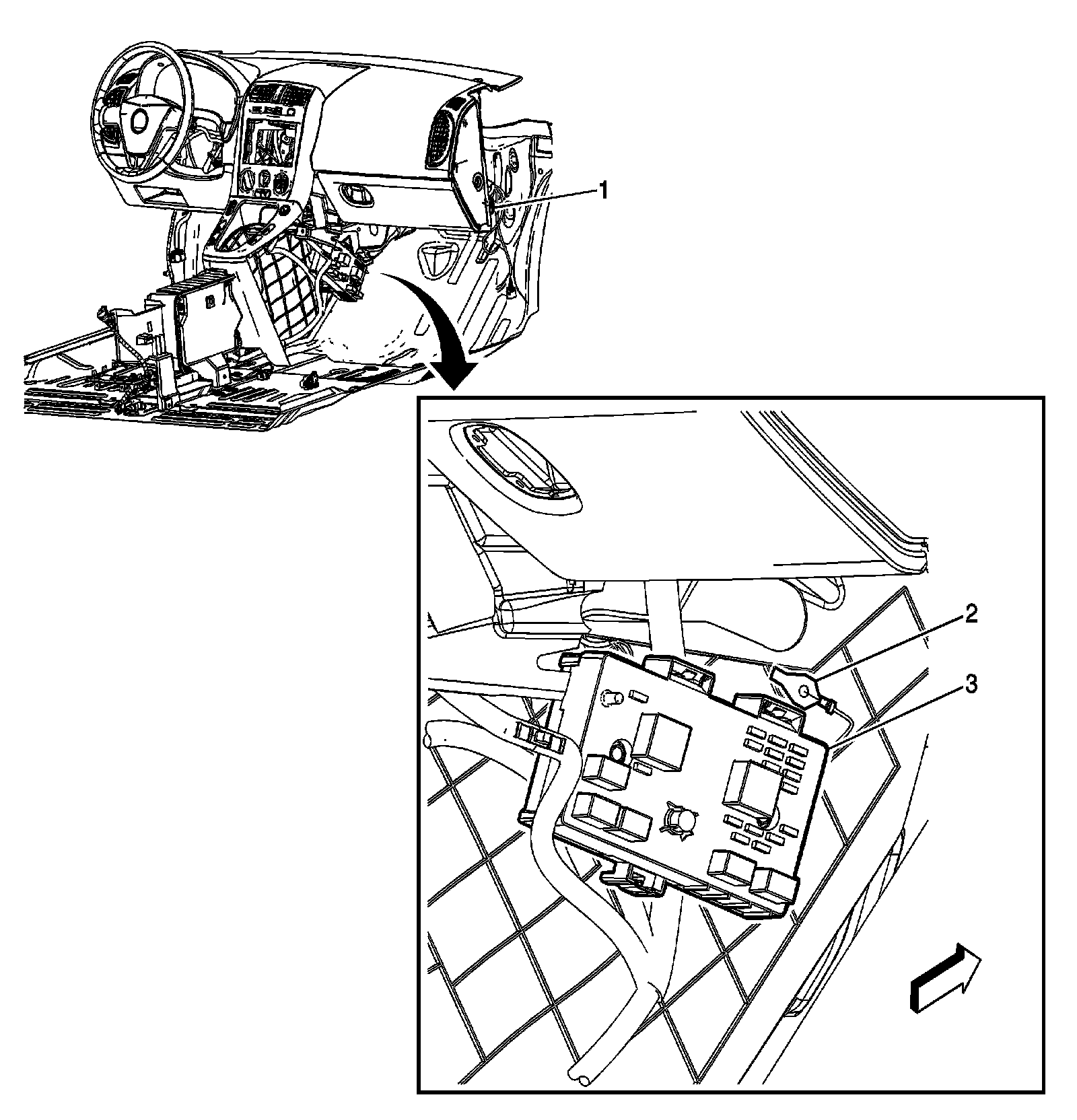 1

2

3