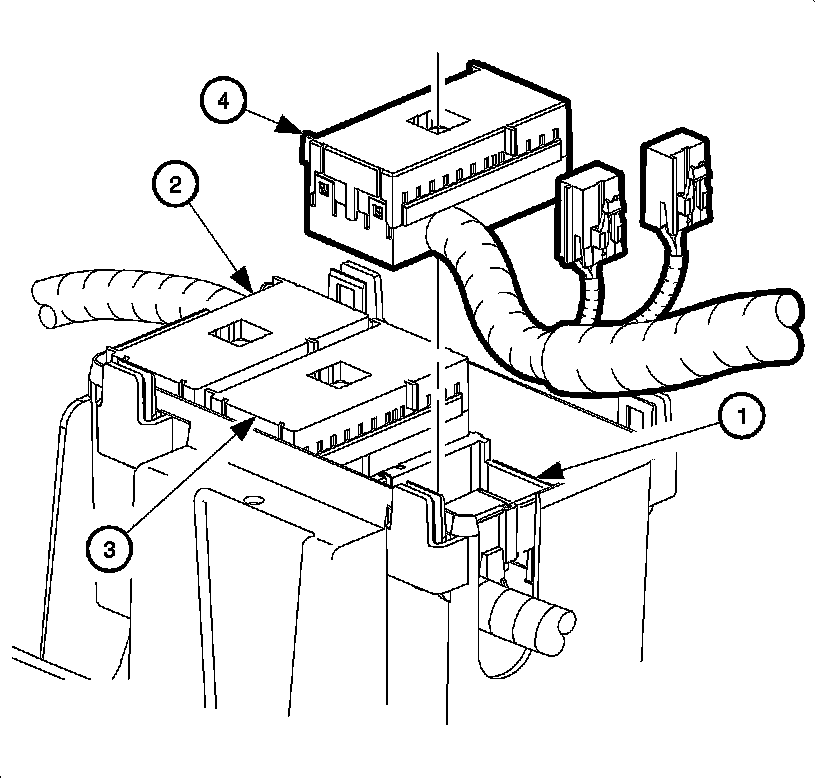 4
2
1
3