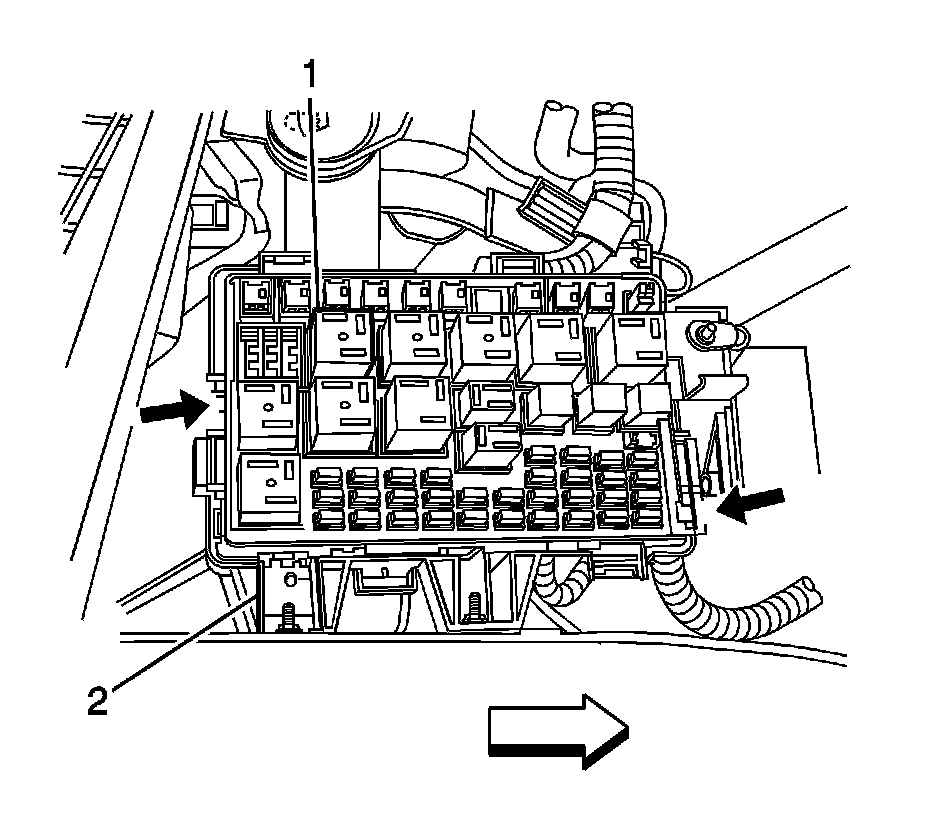 1

2