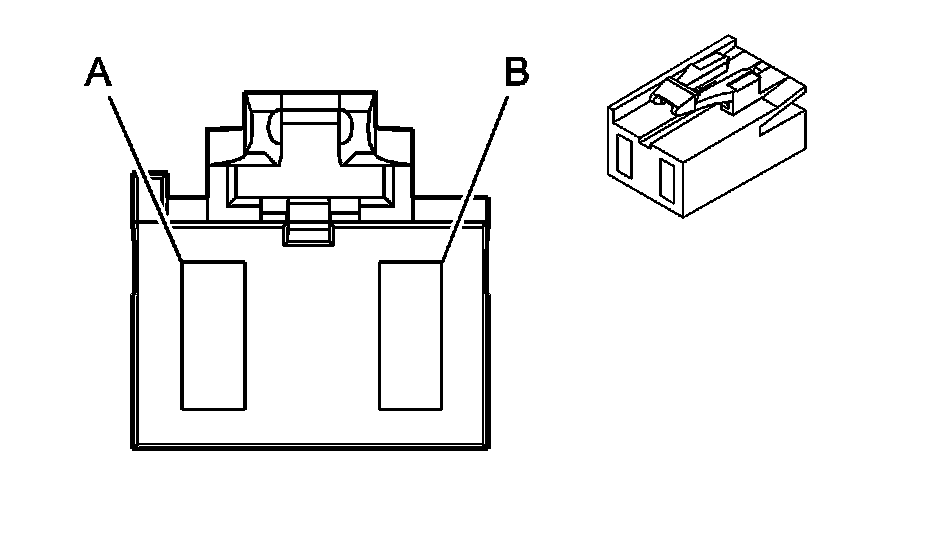 A
B