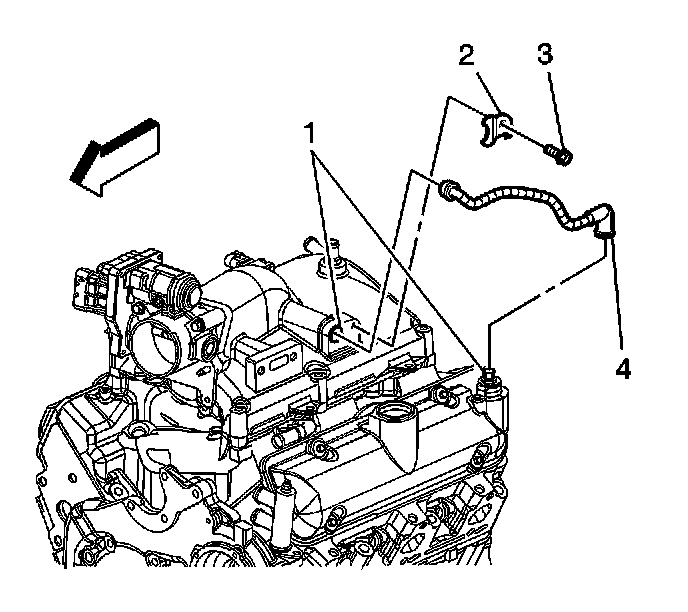 2
3
1
4