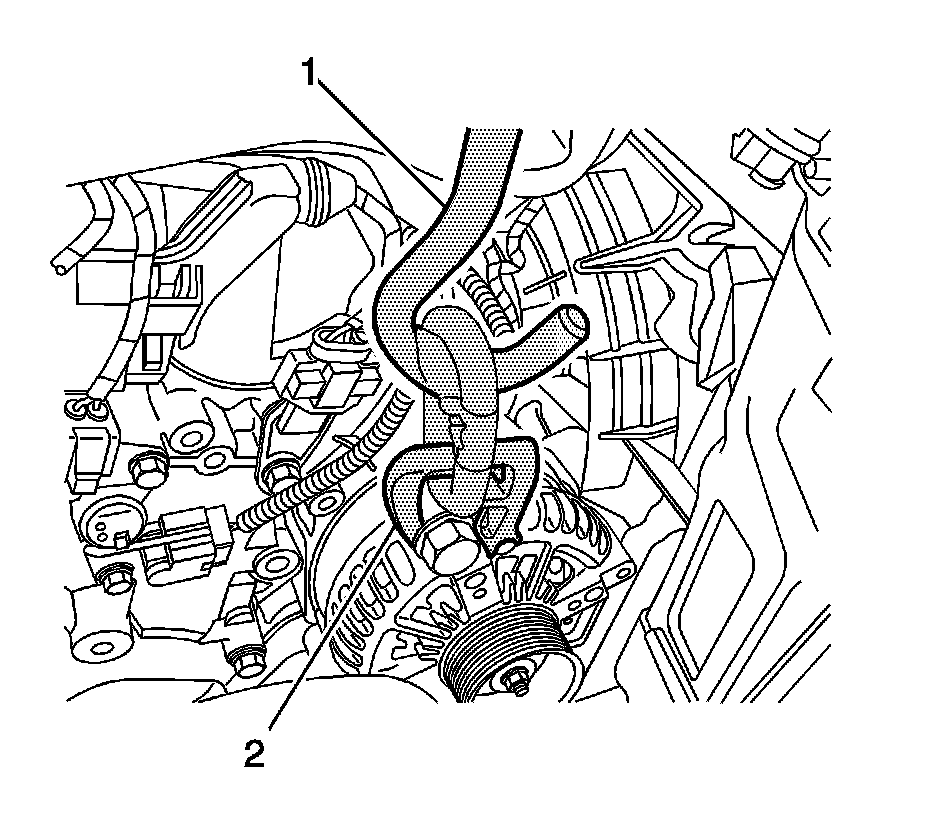 1

2