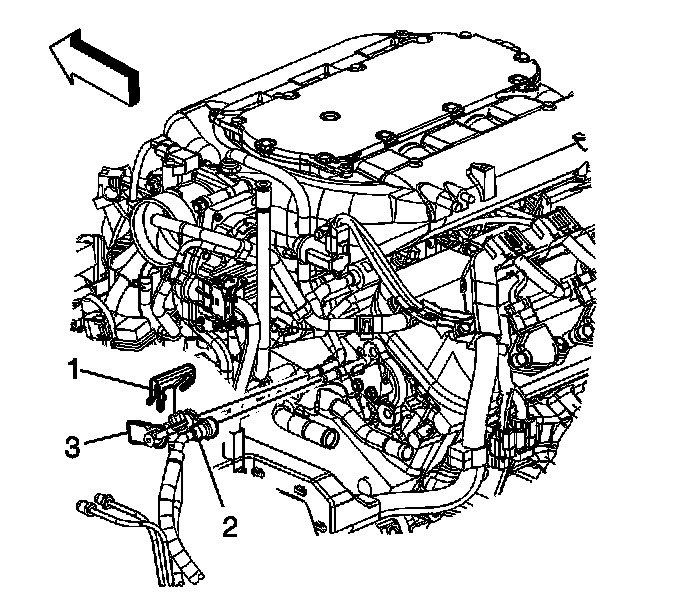 1
3
2