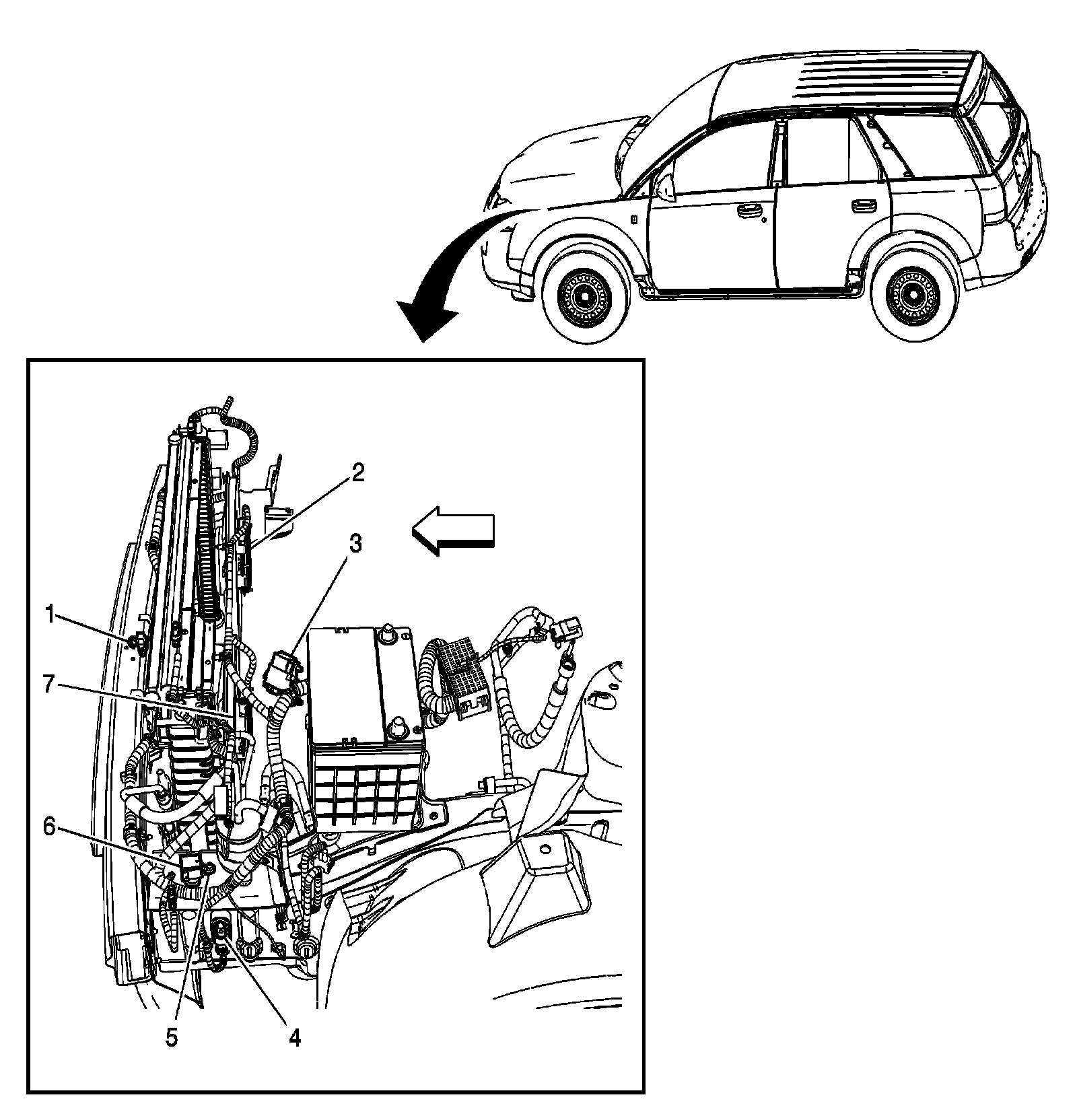 2
3
1
7
6
5
4