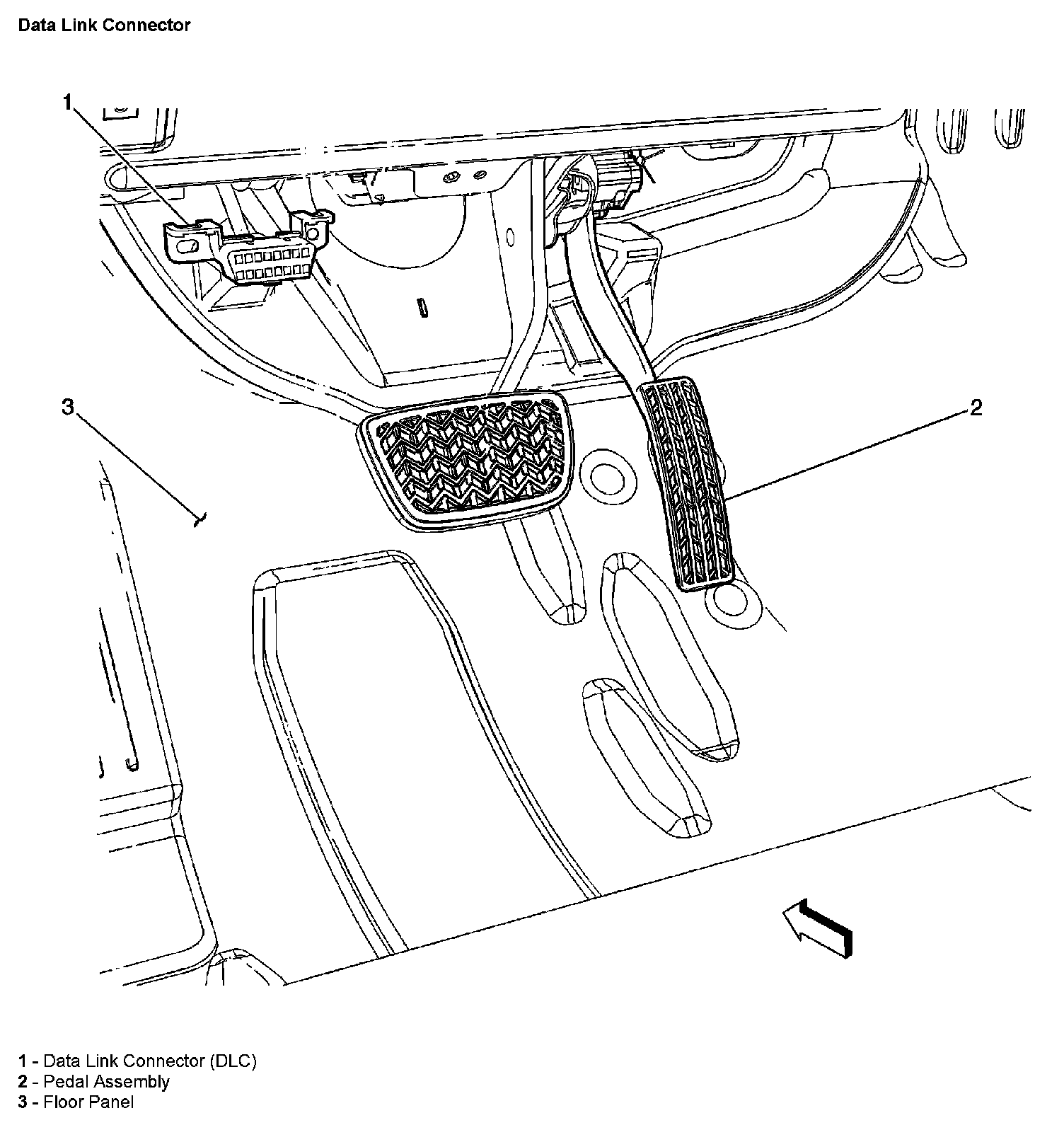 Data Link Connector

1

3

2

1 - Data Link Connector (DLC)
2 - Pedal Assembly
3 - Floor Panel