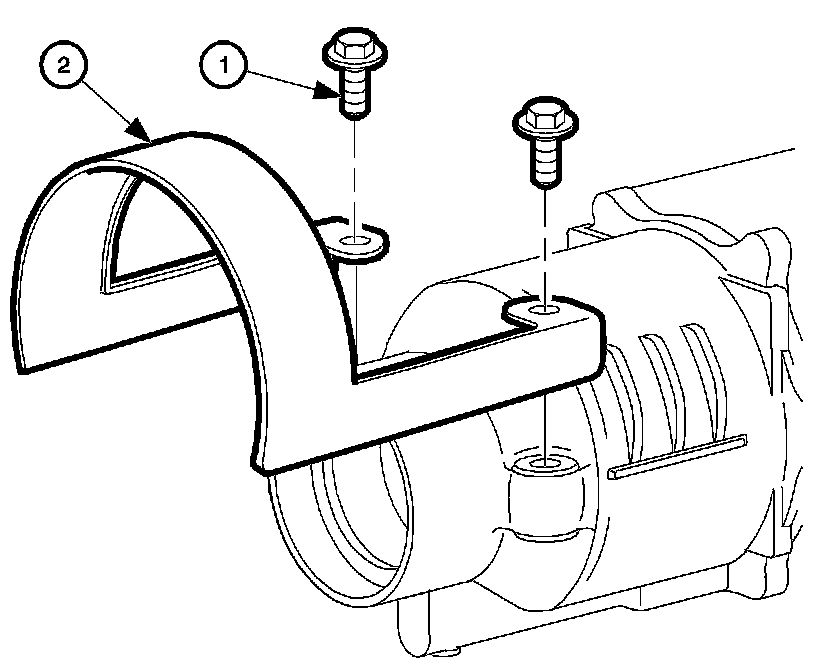 2
1