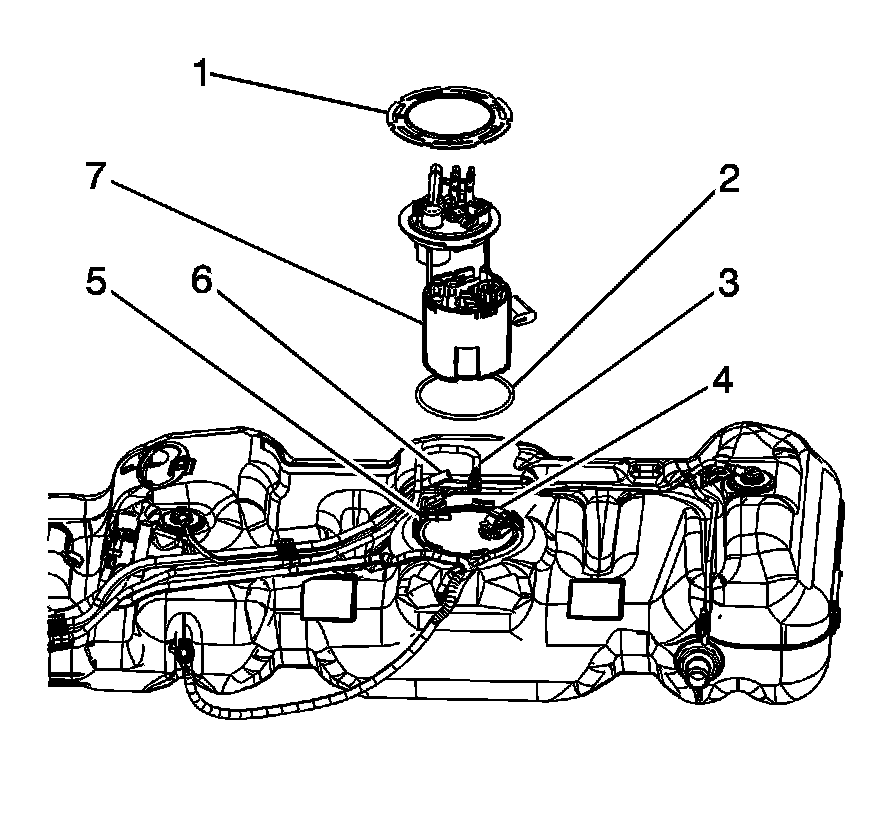 1
7
2
5
6
3
4