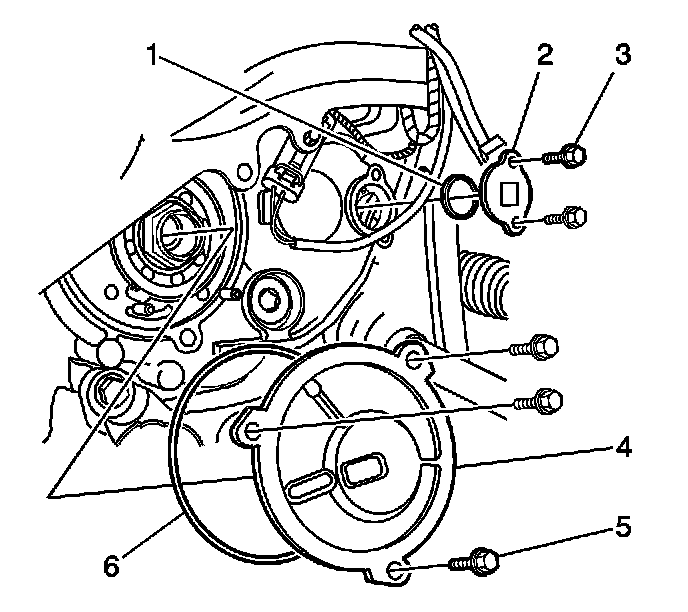 1
2
3
4
5
6