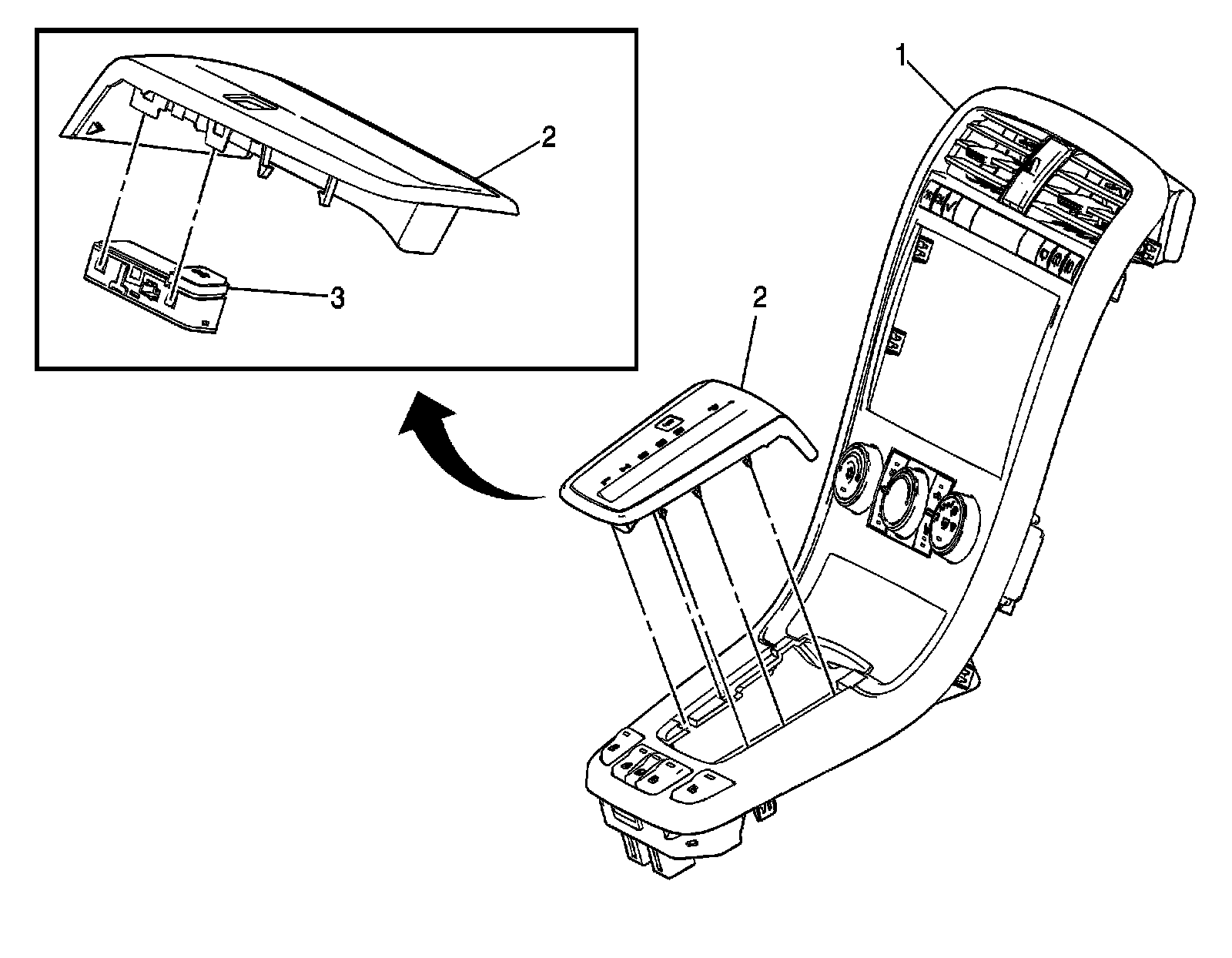 2
3
1
2