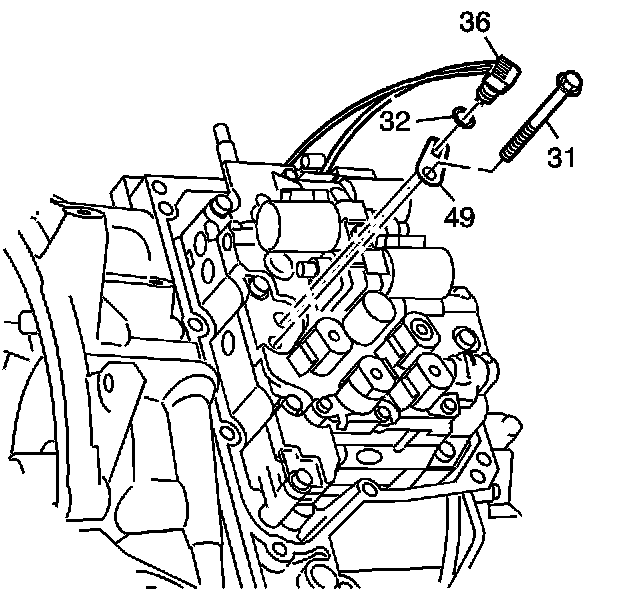 36
32
31
49