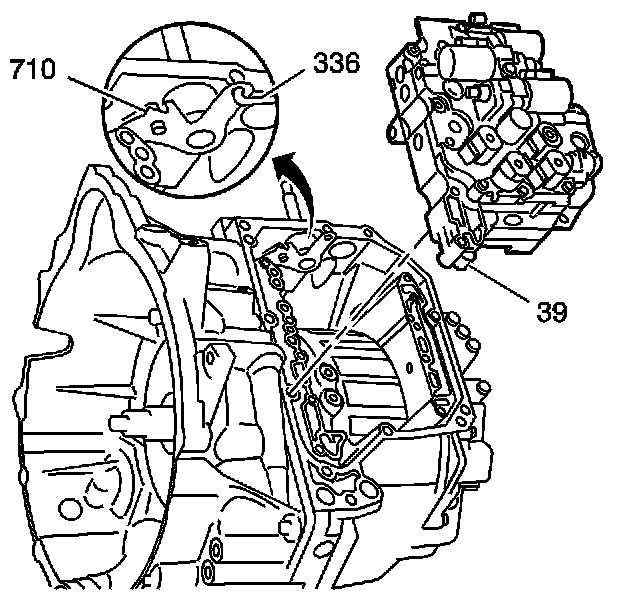 710
336
39