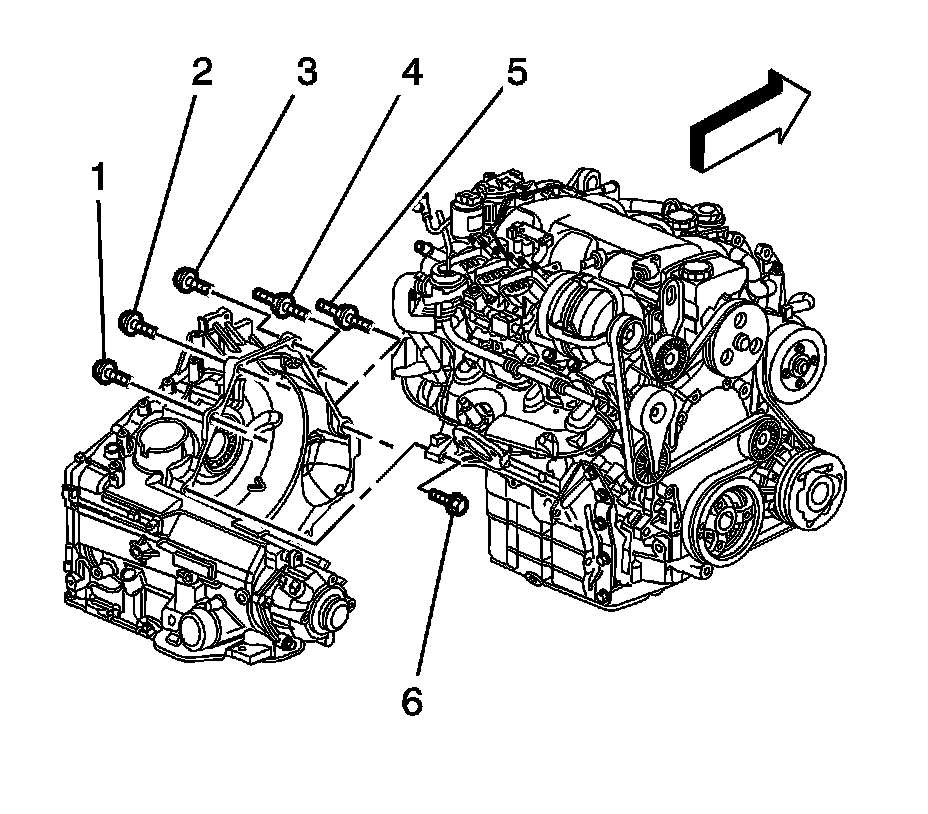 2
3
4
5
1
6