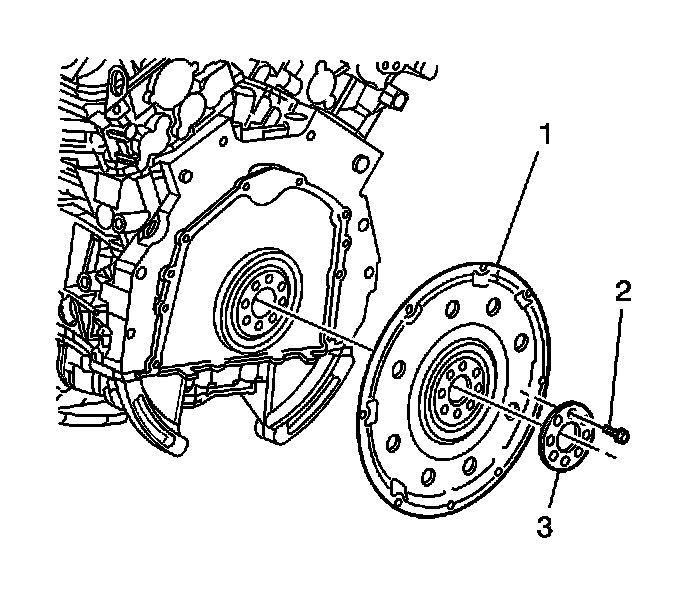 1
2
3