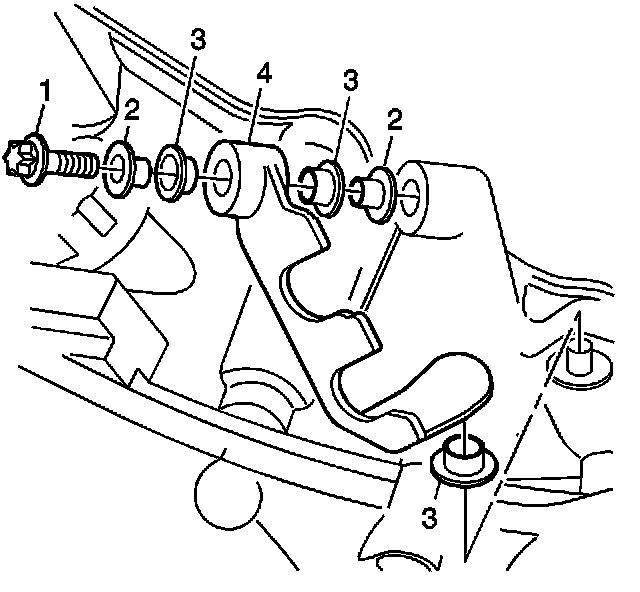 1
2
3
4
3
2
3