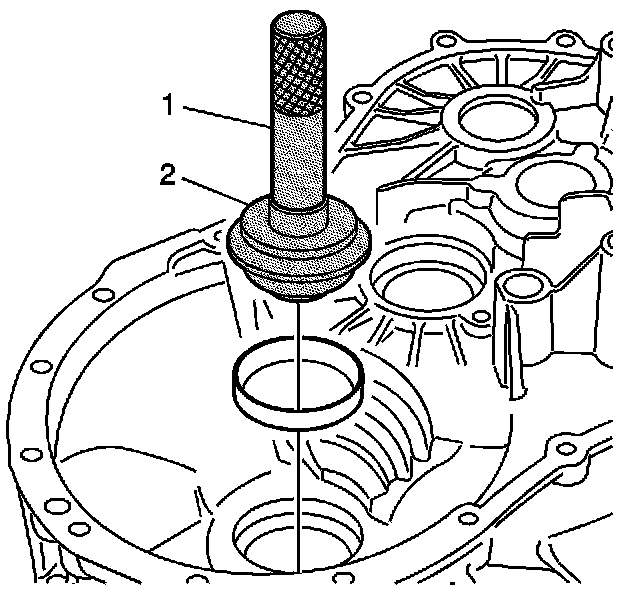 1
2