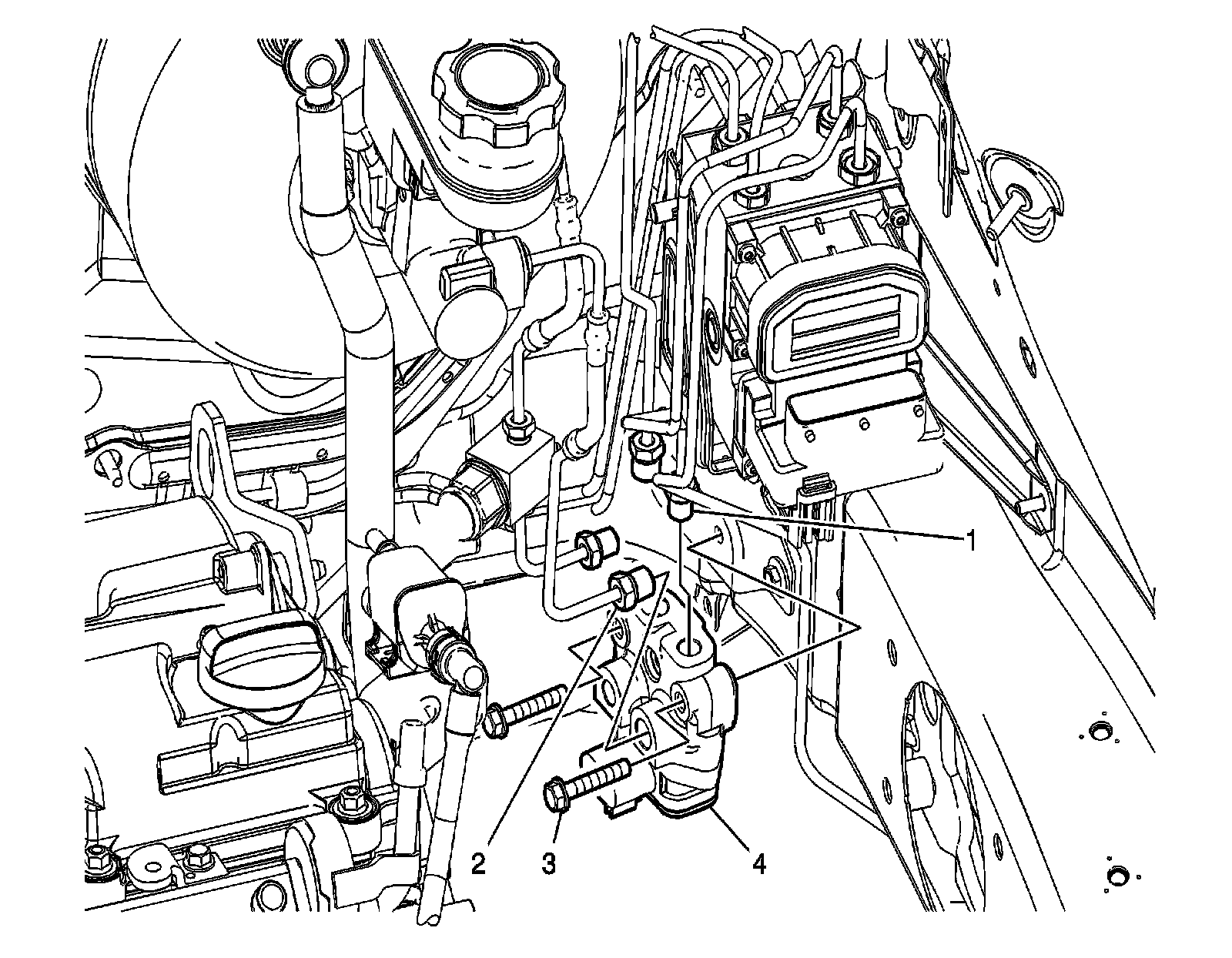 1
2
3
4