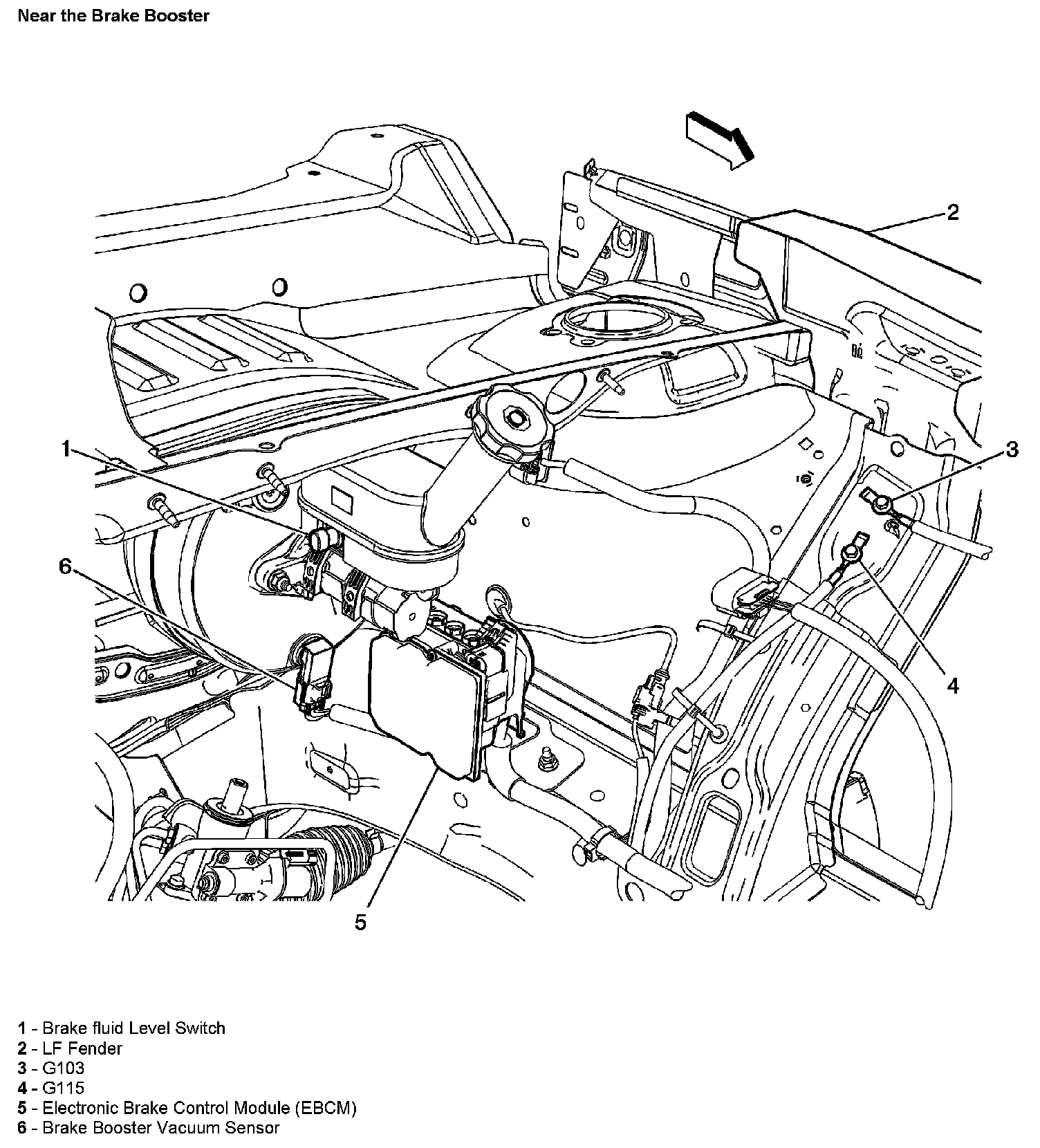 Near the Brake Booster

2

1

3

6

4

5

1 - Brake fluid Level Switch
2 - LF Fender
3 - G103
4 - G115
5 - Electronic Brake Control Module (EBCM)
6 - Brake Booster Vacuum Sensor