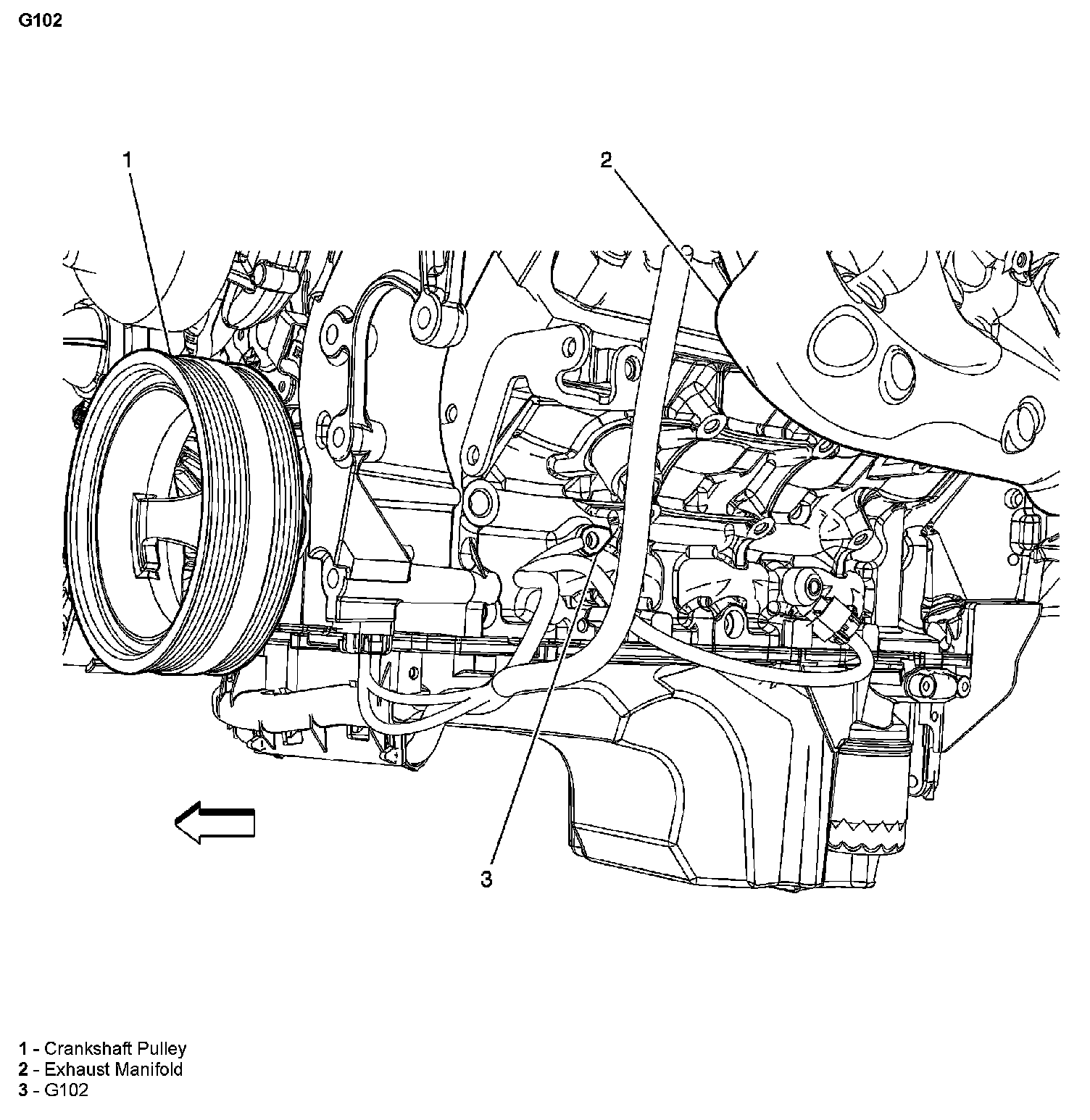 G102

1

2

3

1 - Crankshaft Pulley
2 - Exhaust Manifold
3 - G102